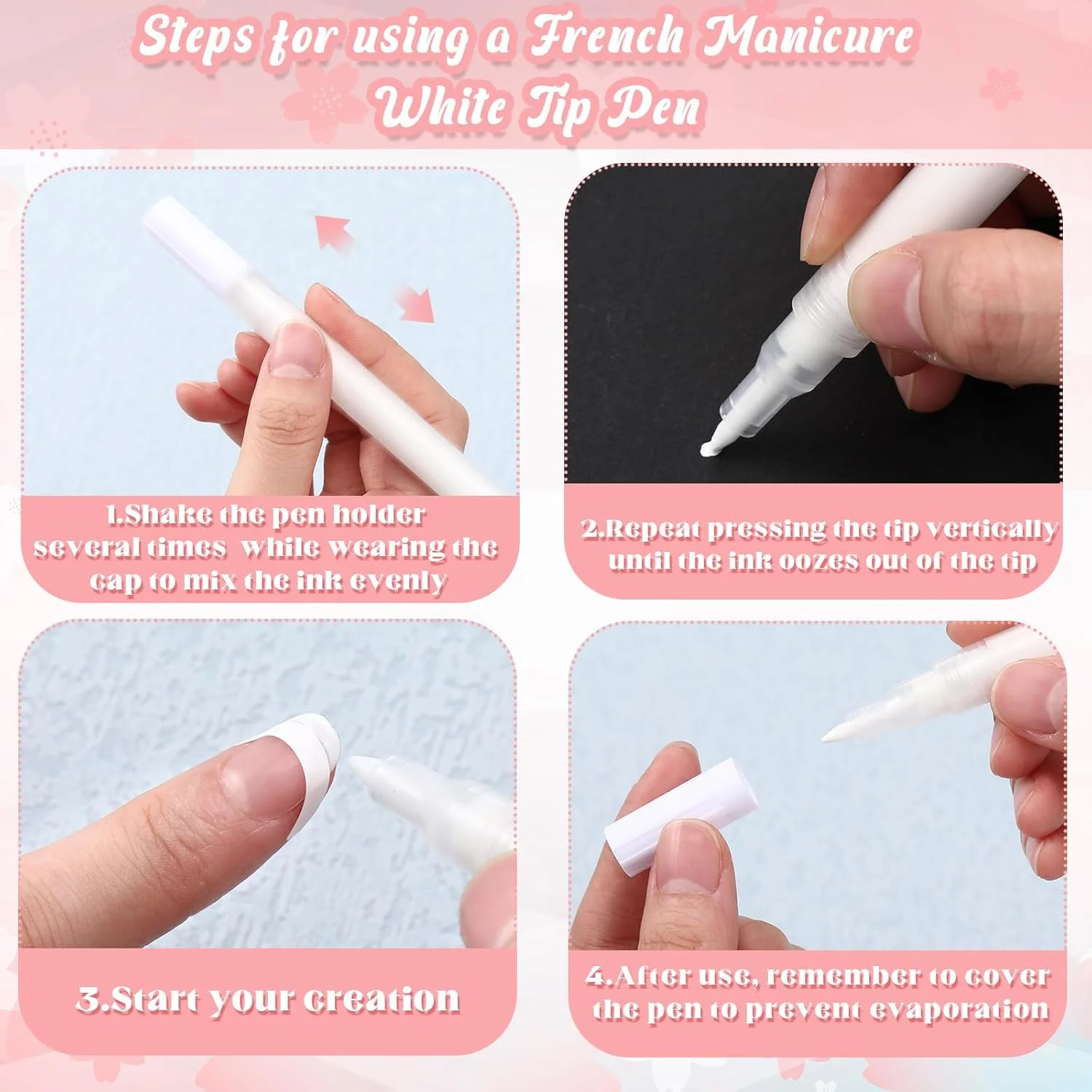 Steps for using a French Manicure White Tip Pen

1.Shake the pen holder several times while wearing the cap to mix the ink evenly

2.Repeat pressing the tip vertically until the ink oozes out of the tip

3.Start your creation

4.After use, remember to cover the pen to prevent evaporation