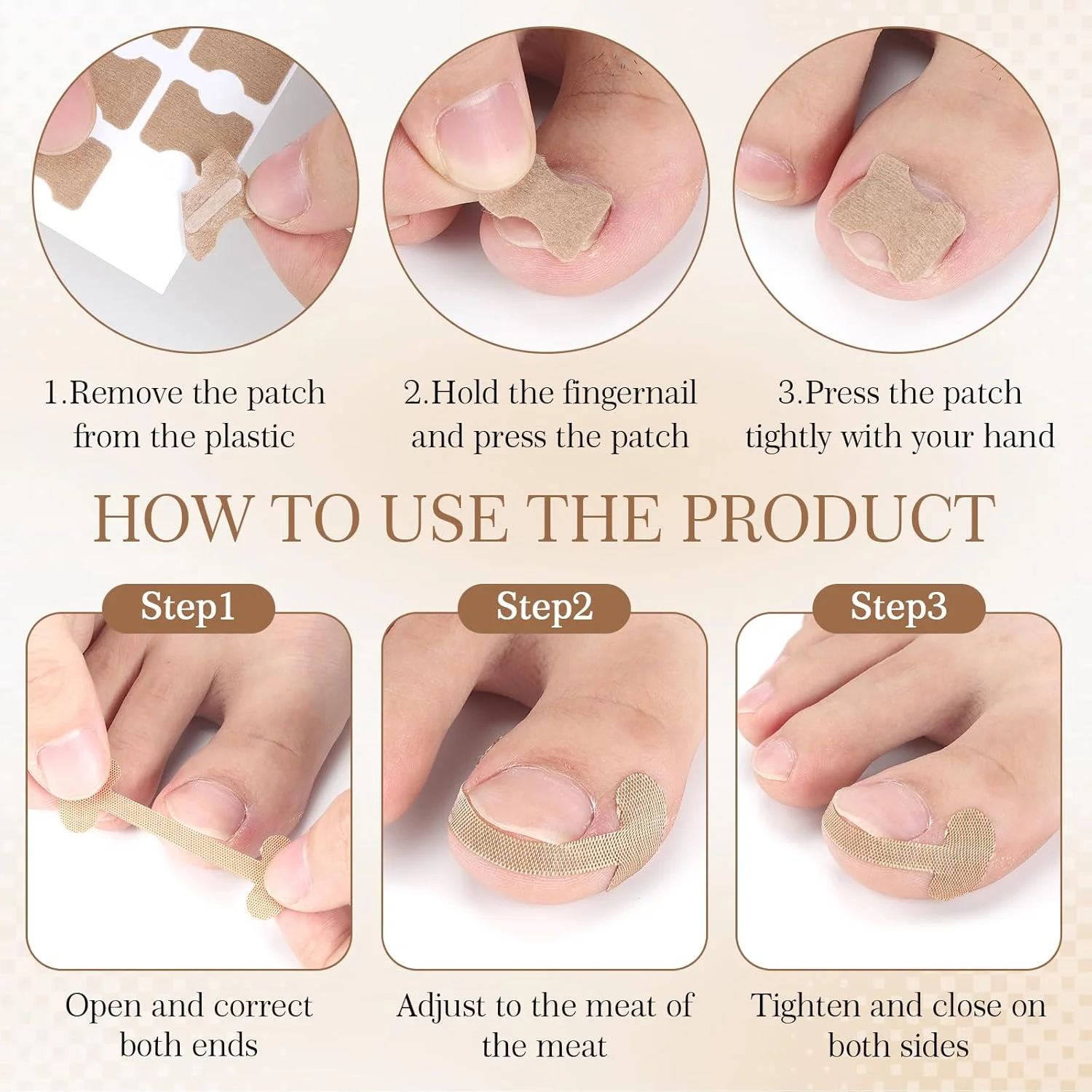 1.Remove the patch from the plastic

2.Hold the fingernail and press the patch

3.Press the patch tightly with your hand

HOW TO USE THE PRODUCT

Step1

Open and correct both ends

Step2

Adjust to the meat of the meat

Step3

Tighten and close on both sides