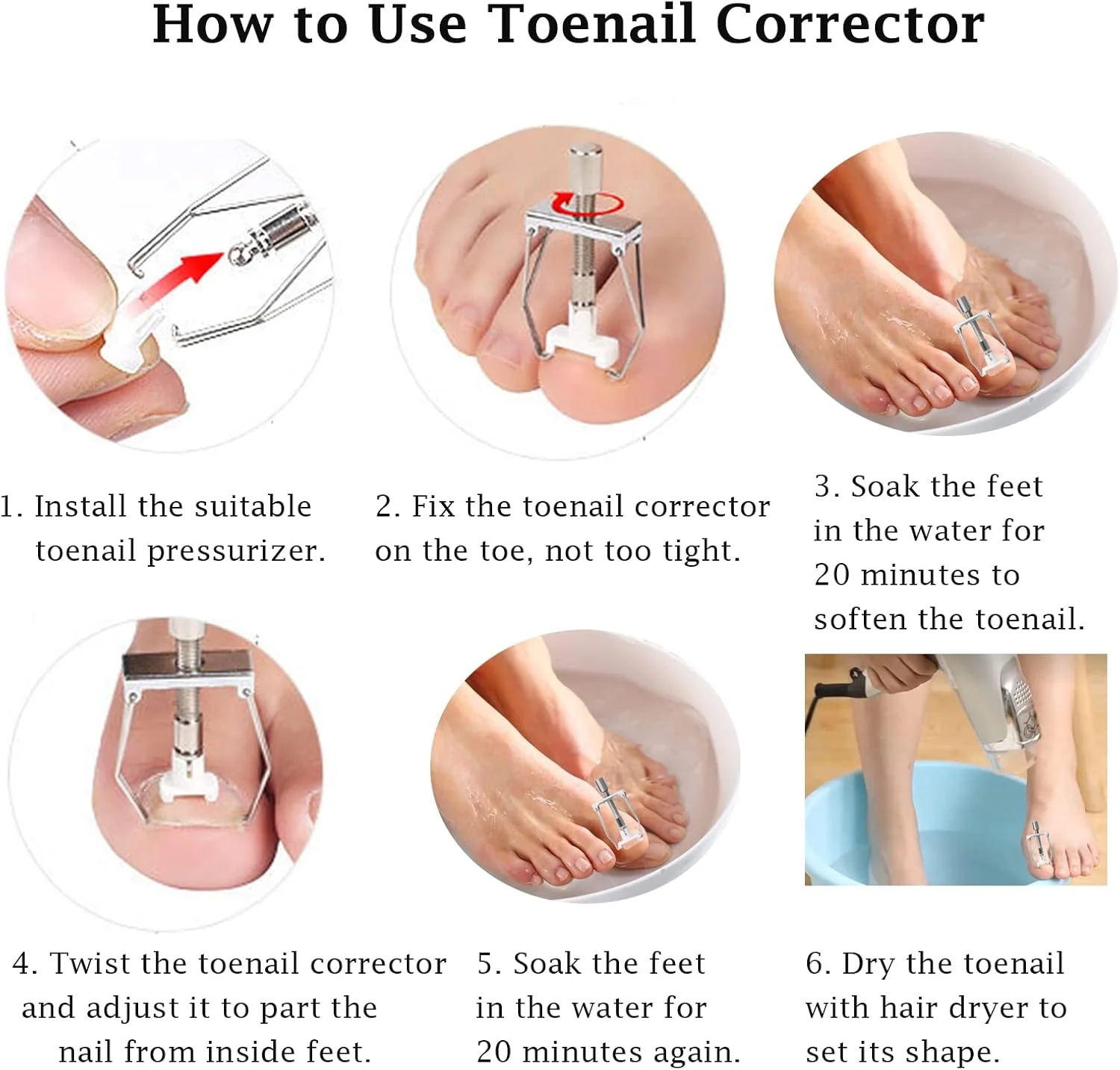 How to Use Toenail Corrector

1. Install the suitable toenail pressurizer.

2. Fix the toenail corrector on the toe, not too tight.

3. Soak the feet in the water for 20 minutes to soften the toenail.

4. Twist the toenail corrector and adjust it to part the nail from inside feet.

5. Soak the feet in the water for 20 minutes again.

6. Dry the toenail with hair dryer to set its shape.