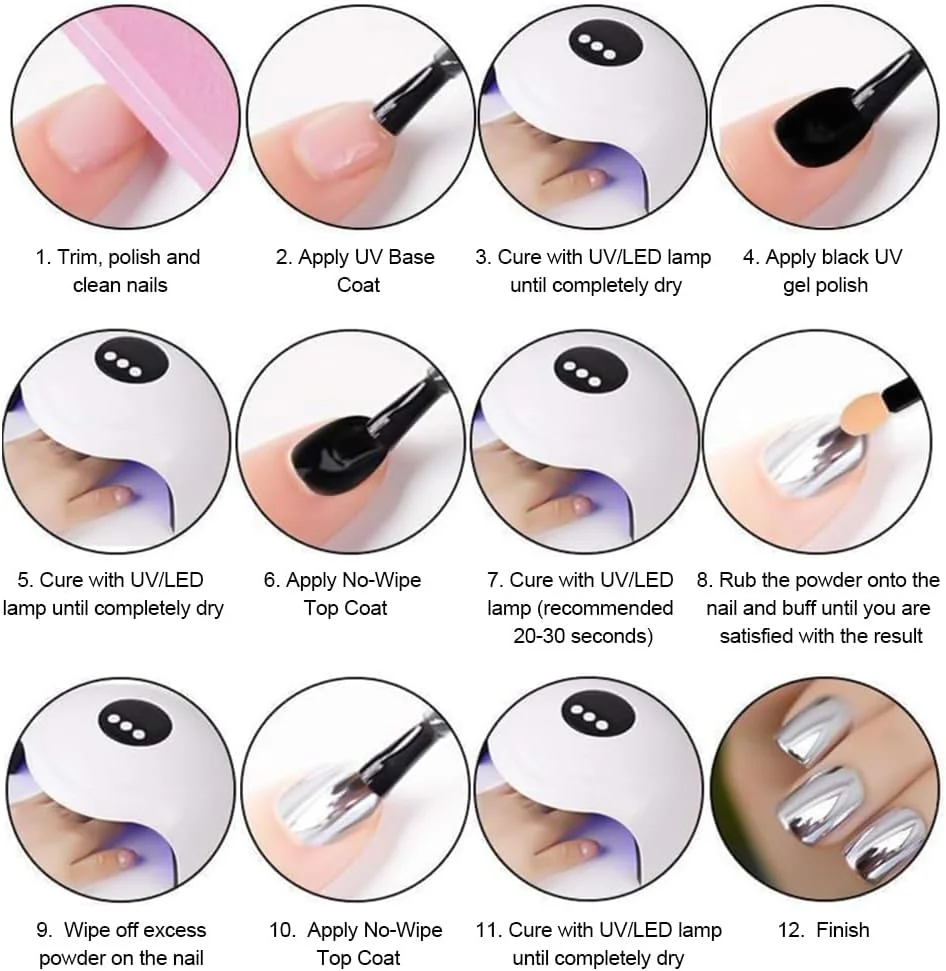 1. Trim, polish and clean nails

2. Apply UV Base Coat

3. Cure with UV/LED lamp until completely dry

4. Apply black UV gel polish

5. Cure with UV/LED lamp until completely dry

6. Apply No-Wipe Top Coat

7. Cure with UV/LED lamp (recommended 20-30 seconds)

8. Rub the powder onto the nail and buff until you are satisfied with the result

9. Wipe off excess powder on the nail

10. Apply No-Wipe Top Coat

11. Cure with UV/LED lamp until completely dry

12. Finish