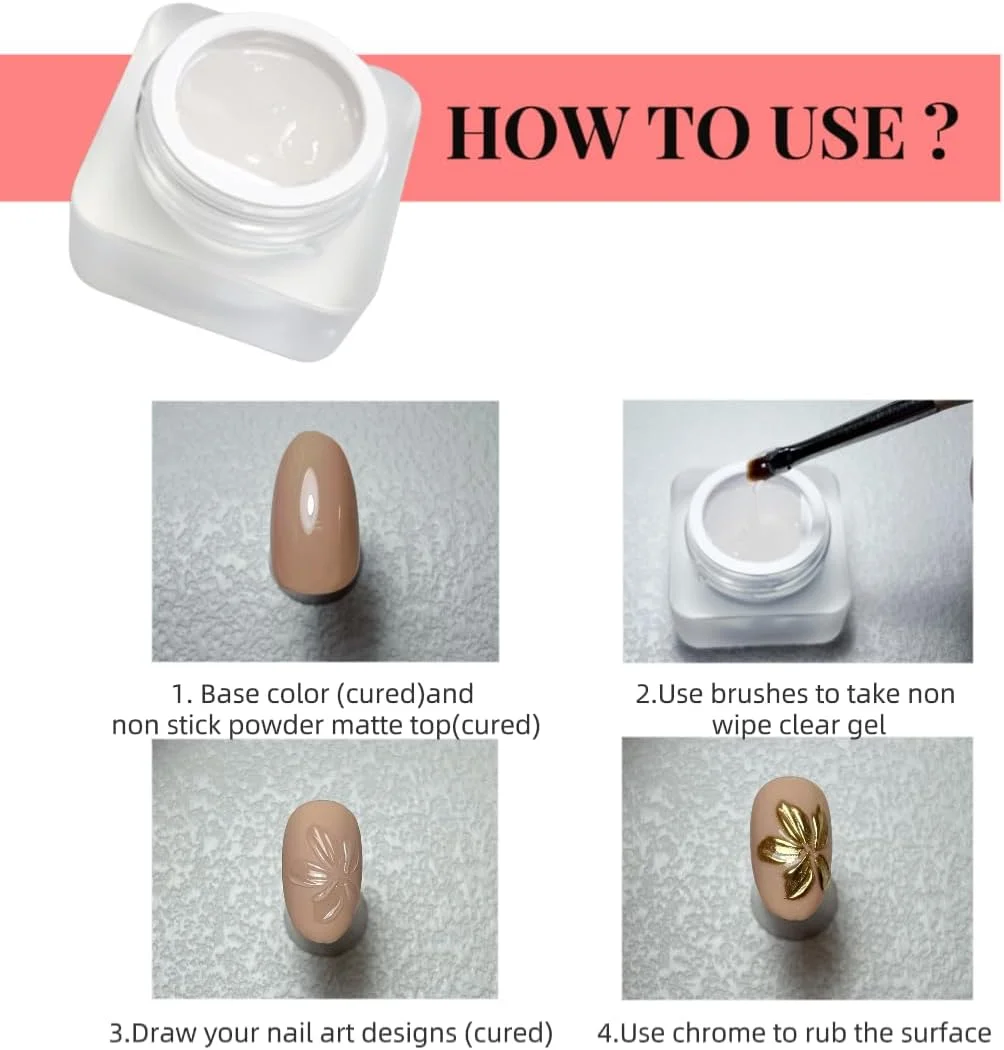 HOW TO USE ?

1. Base color (cured)and non stick powder matte top(cured)

2.Use brushes to take non wipe clear gel

3.Draw your nail art designs (cured)

4.Use chrome to rub the surface