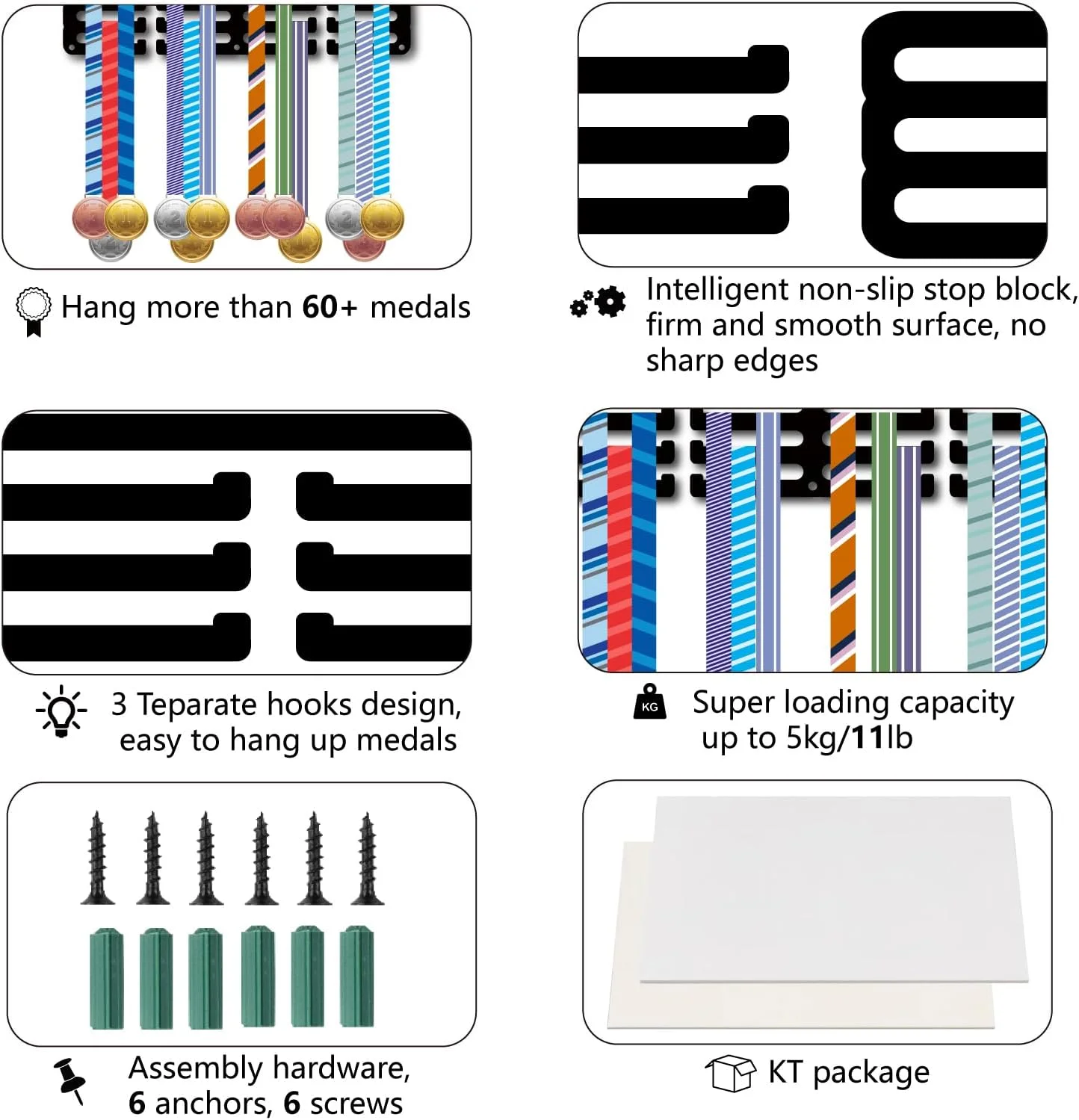 Hang more than 60+ medals

Intelligent non-slip stop block, firm and smooth surface, no sharp edges

3 Teparate hooks design, easy to hang up medals

KG

Super loading capacity up to 5kg/11lb

Assembly hardware, 6 anchors, 6 screws

KT package