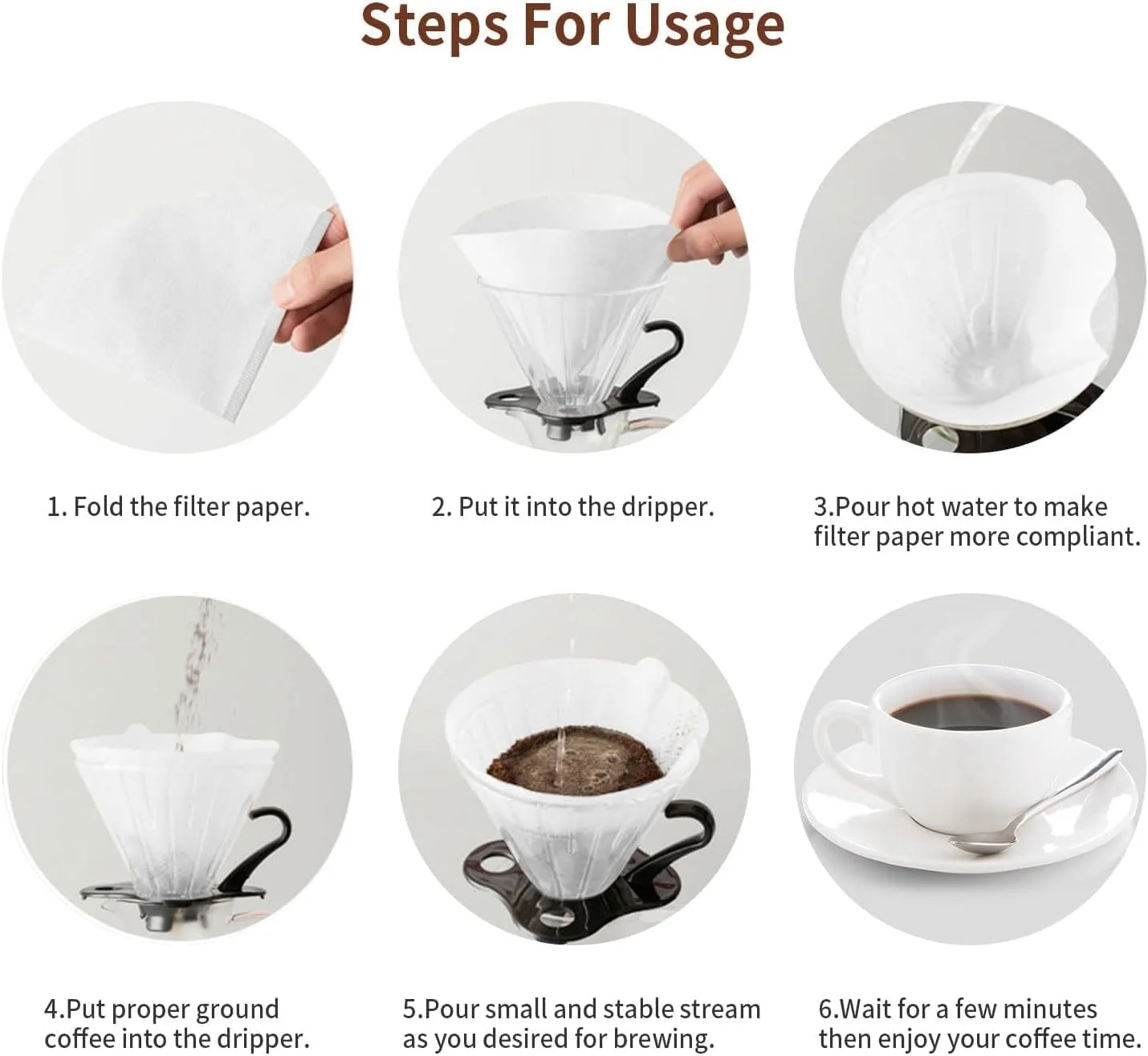 Steps For Usage

1. Fold the filter paper.

2. Put it into the dripper.

3.Pour hot water to make filter paper more compliant.

4.Put proper ground coffee into the dripper.

5.Pour small and stable stream as you desired for brewing.

6.Wait for a few minutes then enjoy your coffee time.