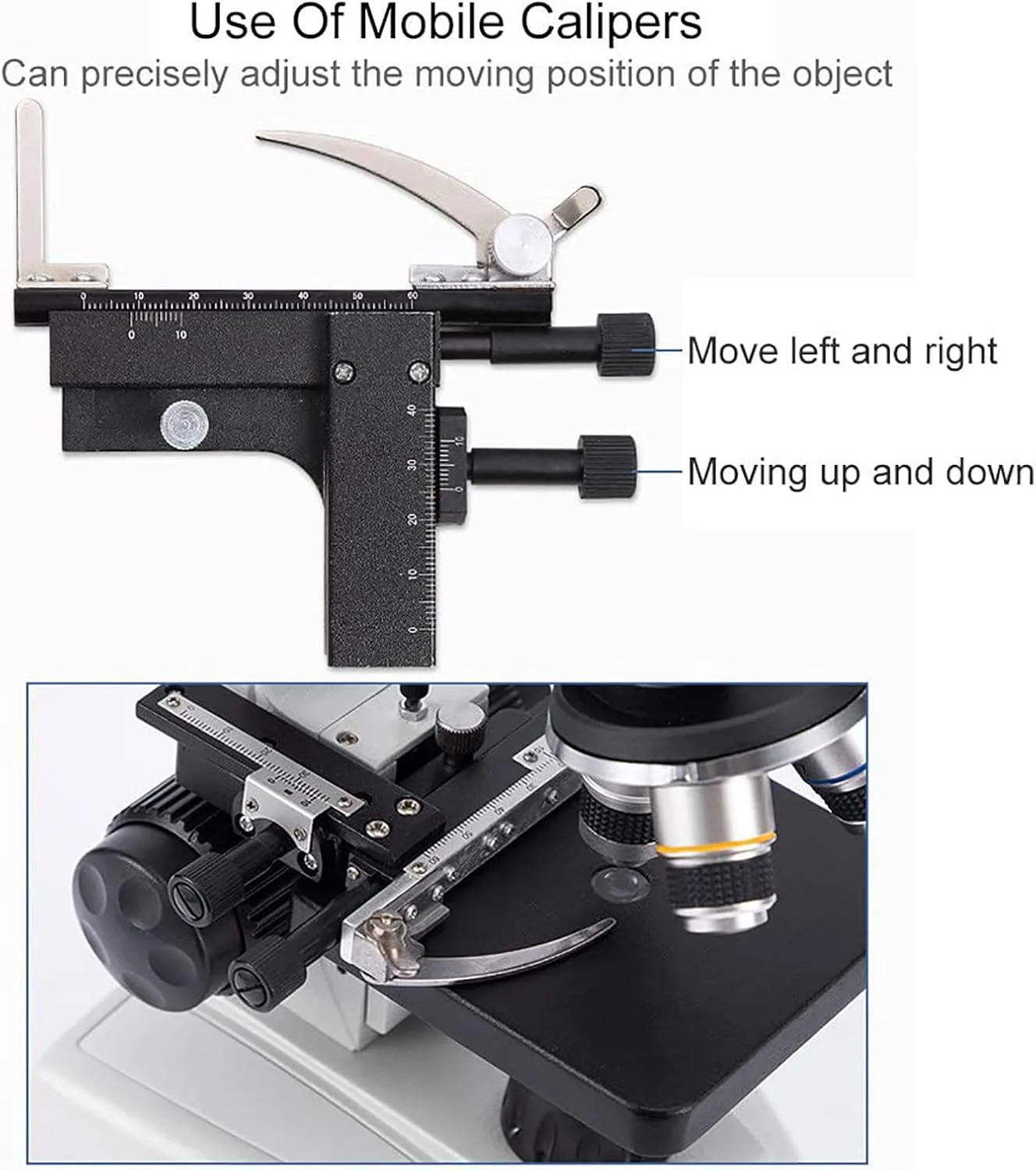 Use Of Mobile Calipers

Can precisely adjust the moving position of the object

0 10 20 30 40 50 60

0 10

40 30 20 10 0

10 0

Move left and right

Moving up and down