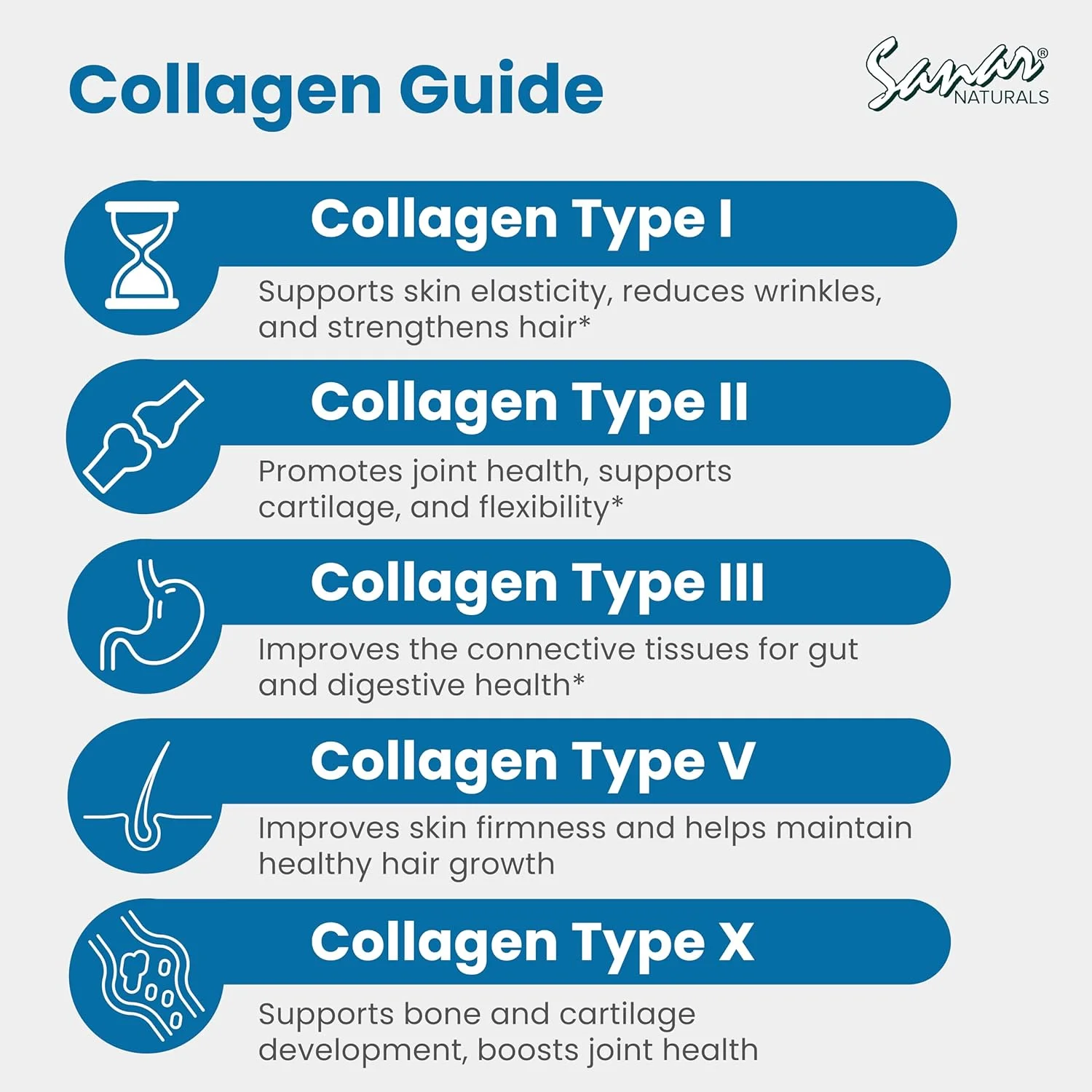 Collagen Guide

Sanar® NATURALS

Collagen Type I

Supports skin elasticity, reduces wrinkles, and strengthens hair*

Collagen Type II

Promotes joint health, supports cartilage, and flexibility*

Collagen Type III

Improves the connective tissues for gut and digestive health*

Collagen Type V

Improves skin firmness and helps maintain healthy hair growth

Collagen Type X

Supports bone and cartilage development, boosts joint health