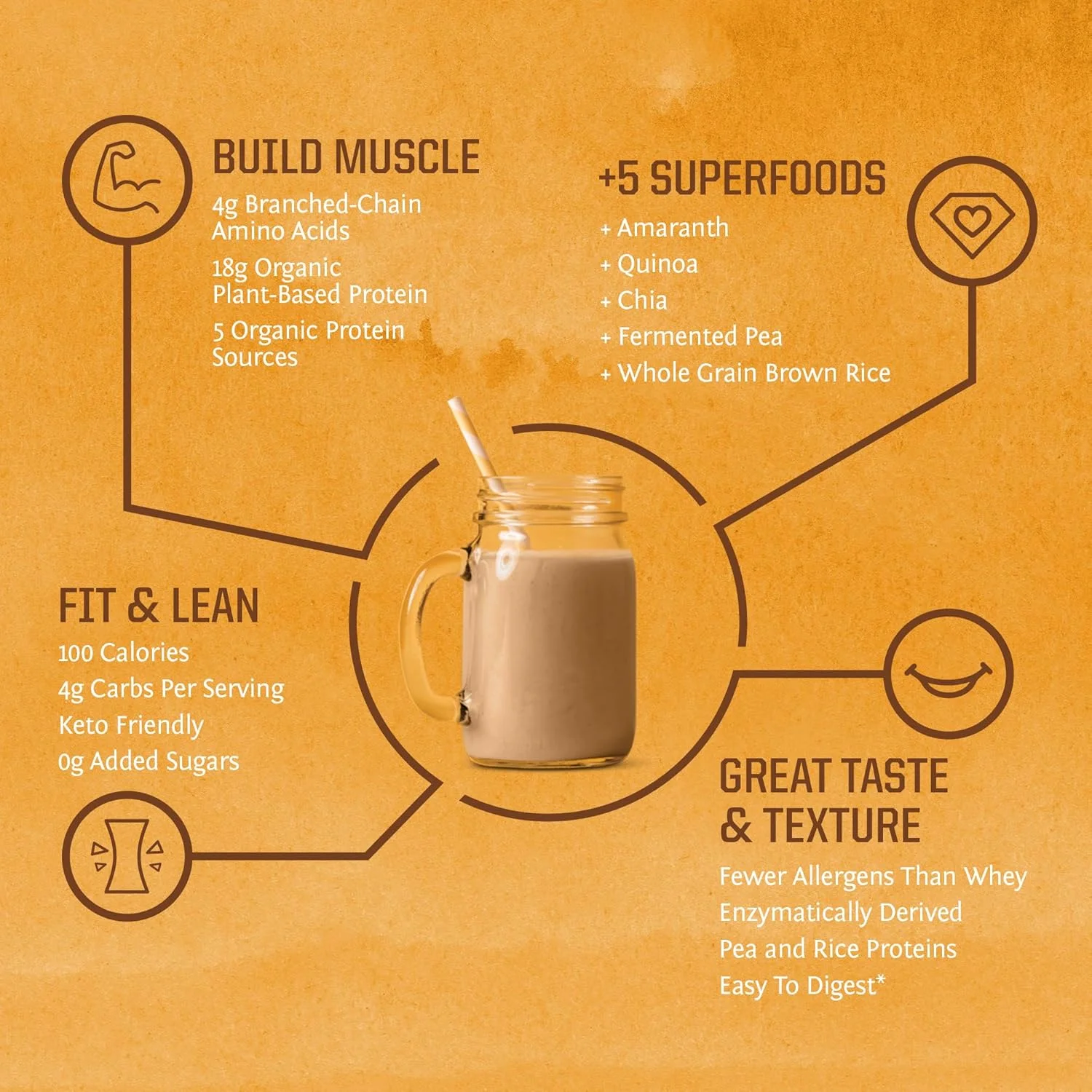 BUILD MUSCLE
4g Branched-Chain Amino Acids
18g Organic Plant-Based Protein
5 Organic Protein Sources

+5 SUPERFOODS
+ Amaranth
+ Quinoa
+ Chia
+ Fermented Pea
+ Whole Grain Brown Rice

FIT & LEAN
100 Calories
4g Carbs Per Serving
Keto Friendly
0g Added Sugars

GREAT TASTE & TEXTURE
Fewer Allergens Than Whey
Enzymatically Derived
Pea and Rice Proteins
Easy To Digest*