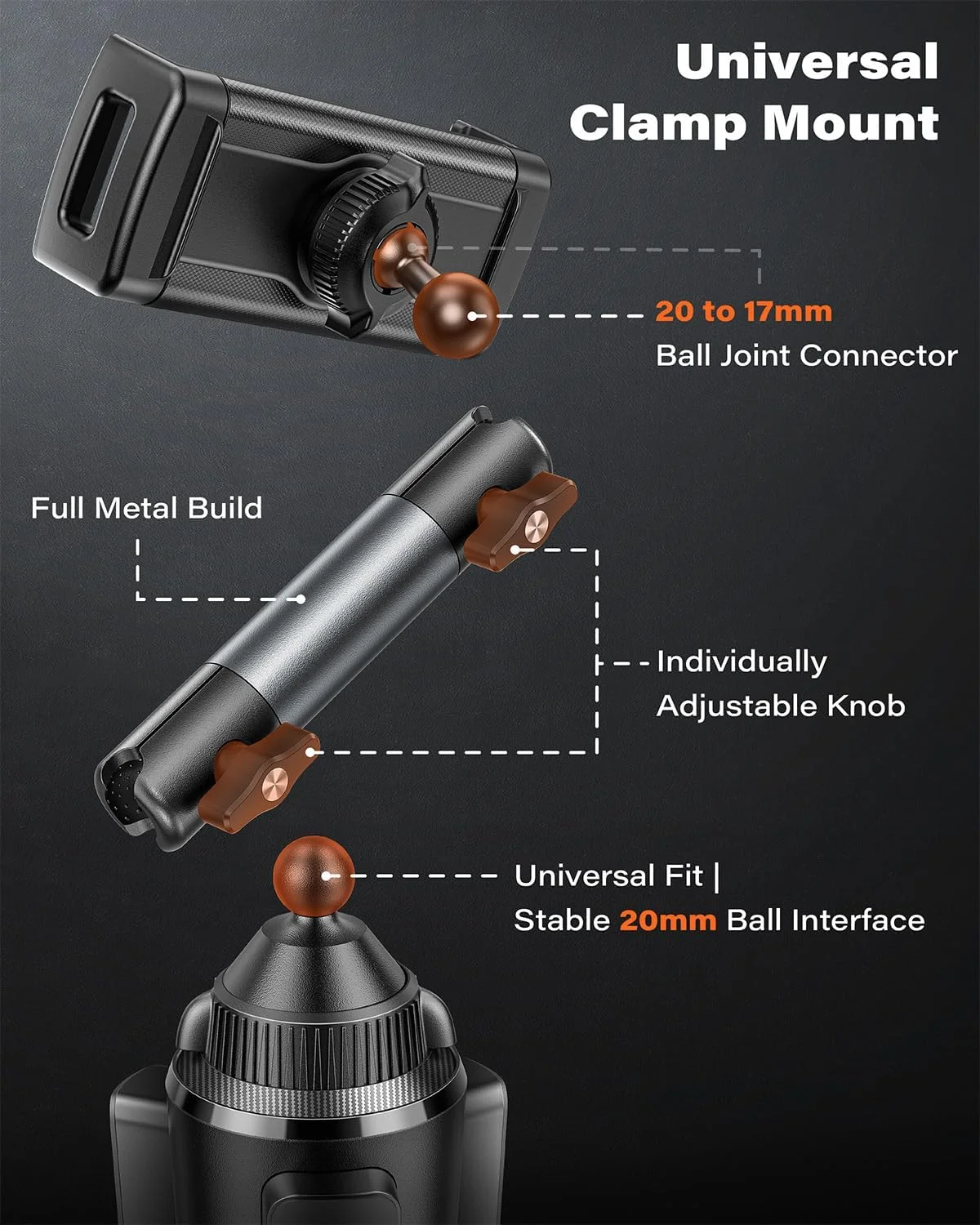 Universal Clamp Mount

20 to 17mm
Ball Joint Connector

Full Metal Build

Individually
Adjustable Knob

Universal Fit |
Stable 20mm Ball Interface