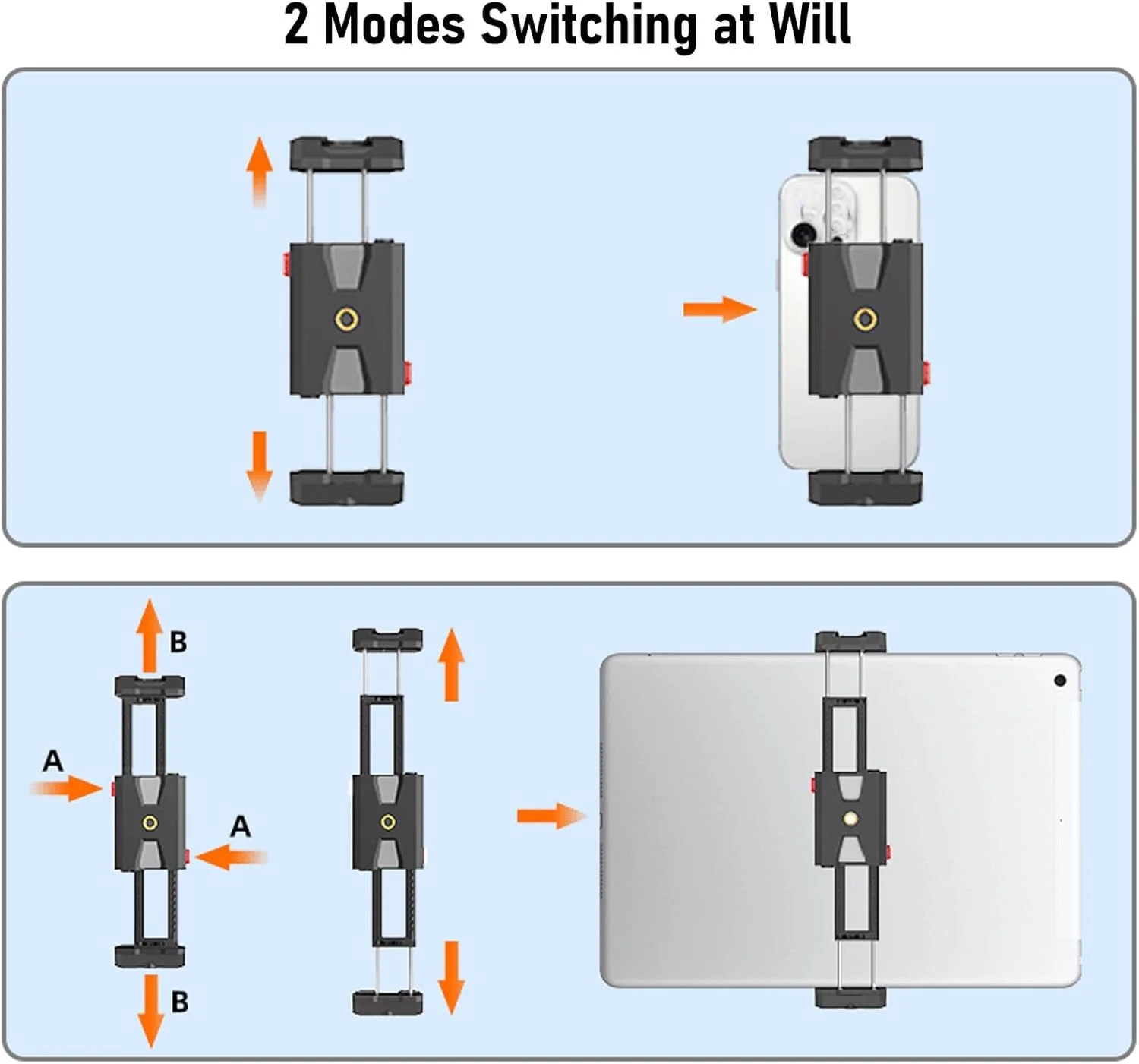 2 Modes Switching at Will

B

A

A

B