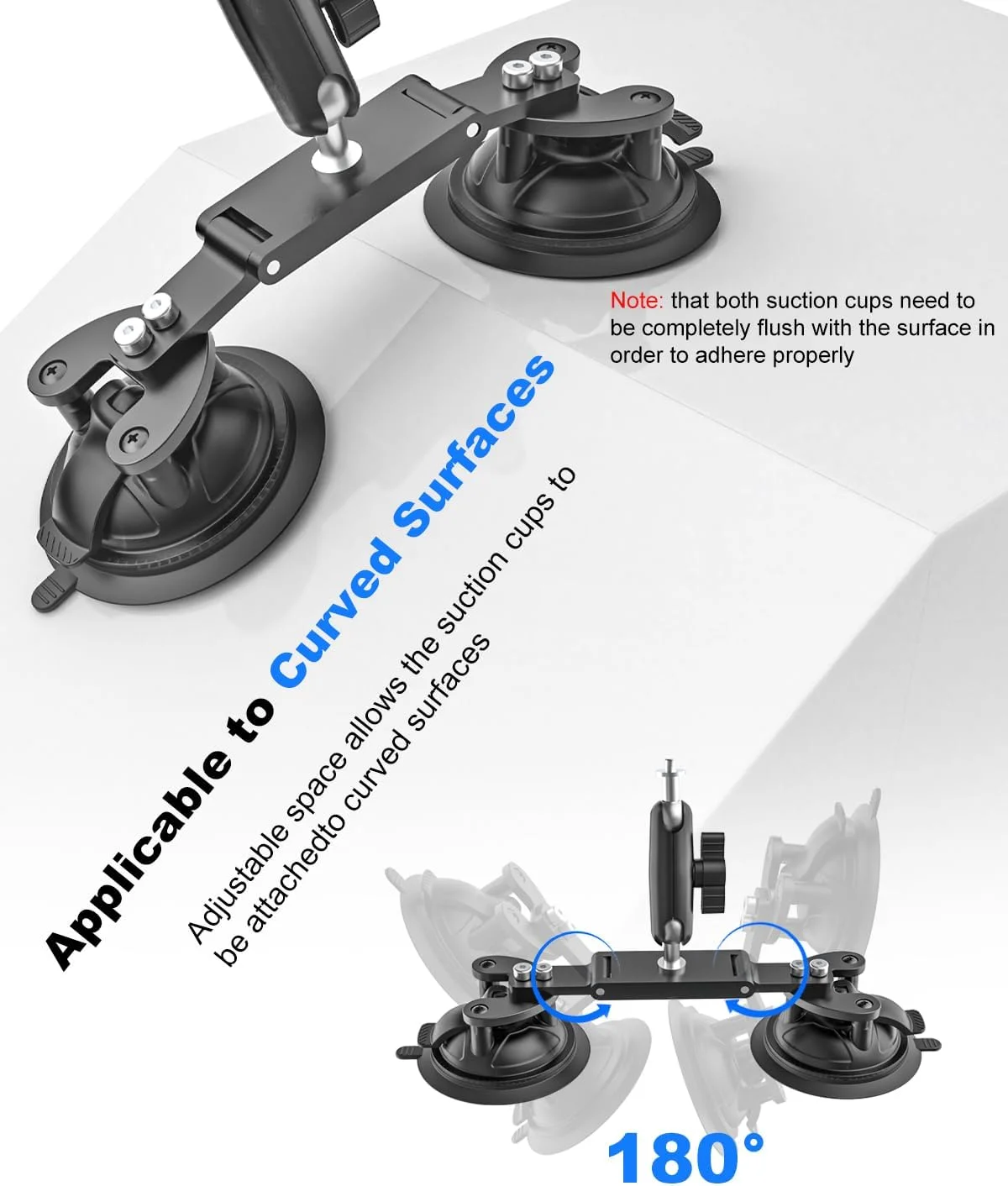 Note: that both suction cups need to be completely flush with the surface in order to adhere properly

Applicable to Curved Surfaces

Adjustable space allows the suction cups to be attachedto curved surfaces

180°