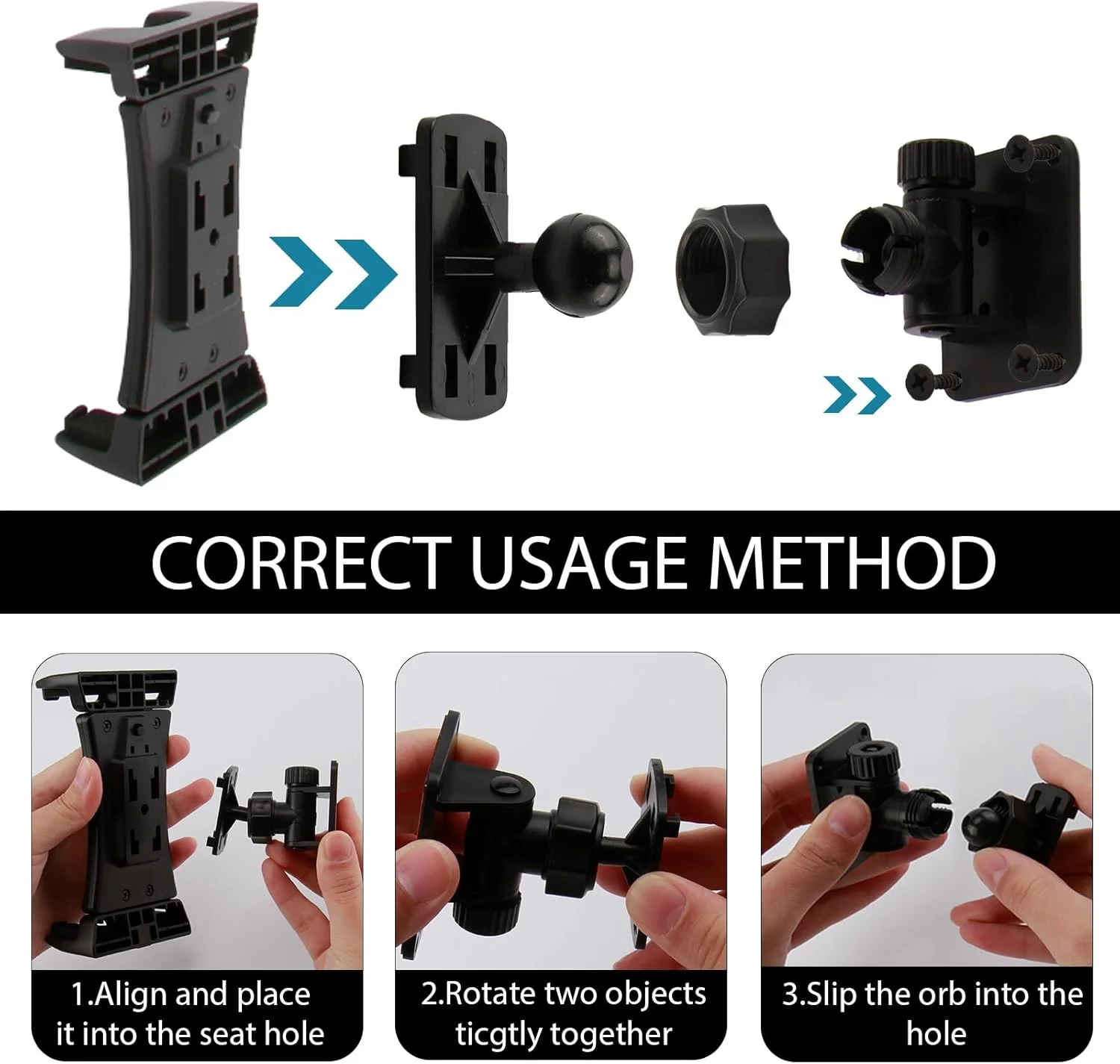 CORRECT USAGE METHOD

1.Align and place it into the seat hole

2.Rotate two objects ticgtly together

3.Slip the orb into the hole