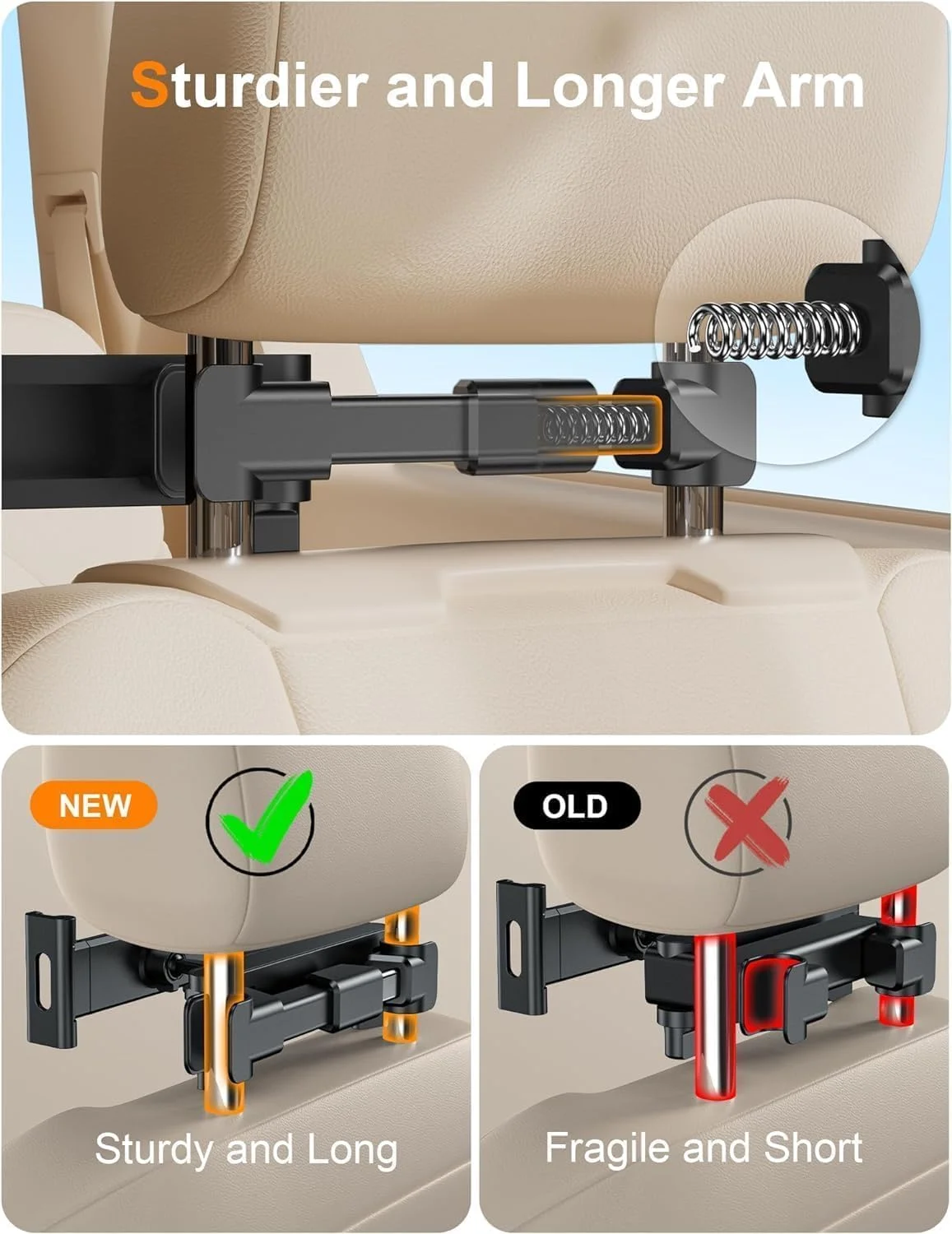 Sturdier and Longer Arm

NEW

Sturdy and Long

OLD

Fragile and Short