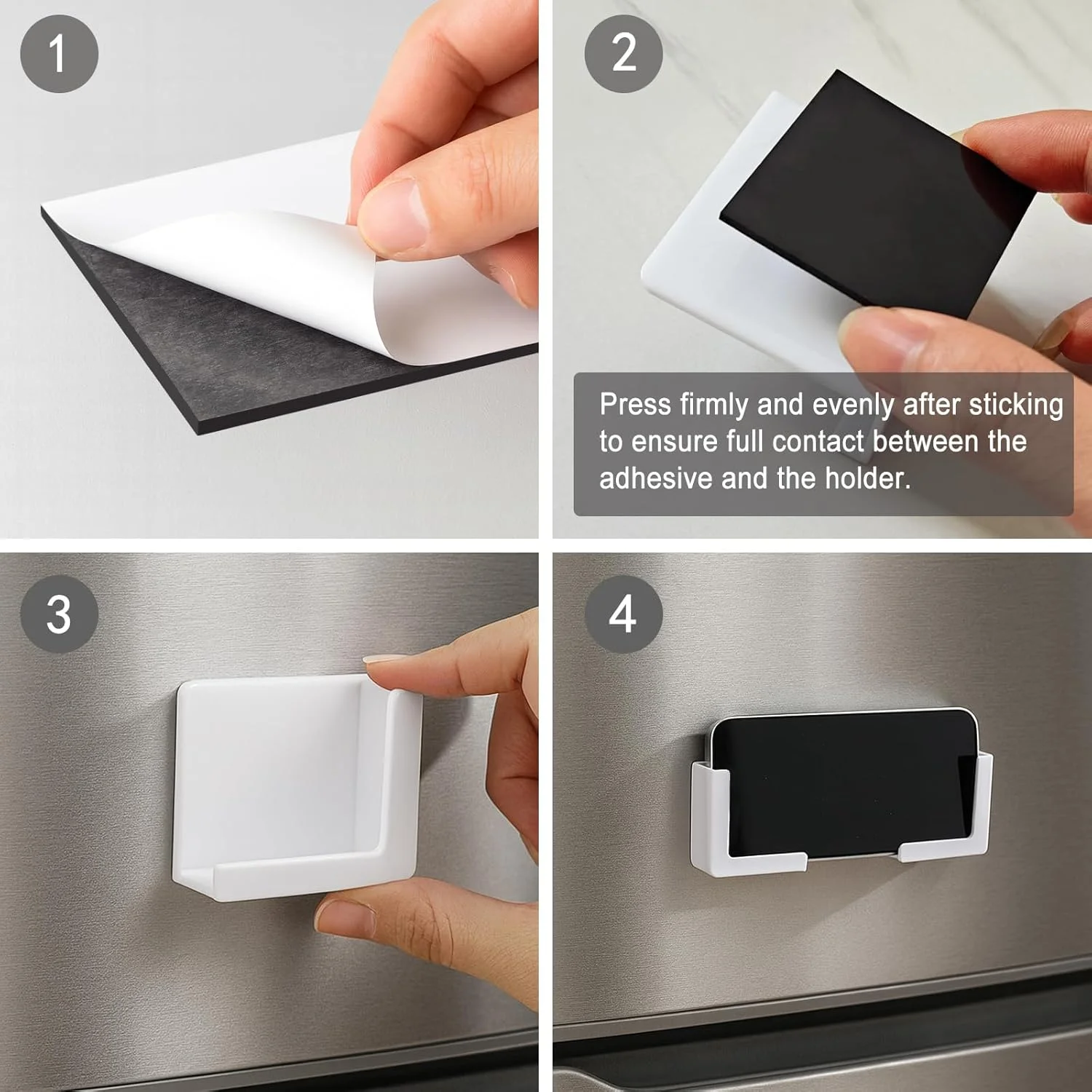 1

2

Press firmly and evenly after sticking to ensure full contact between the adhesive and the holder.

3

4