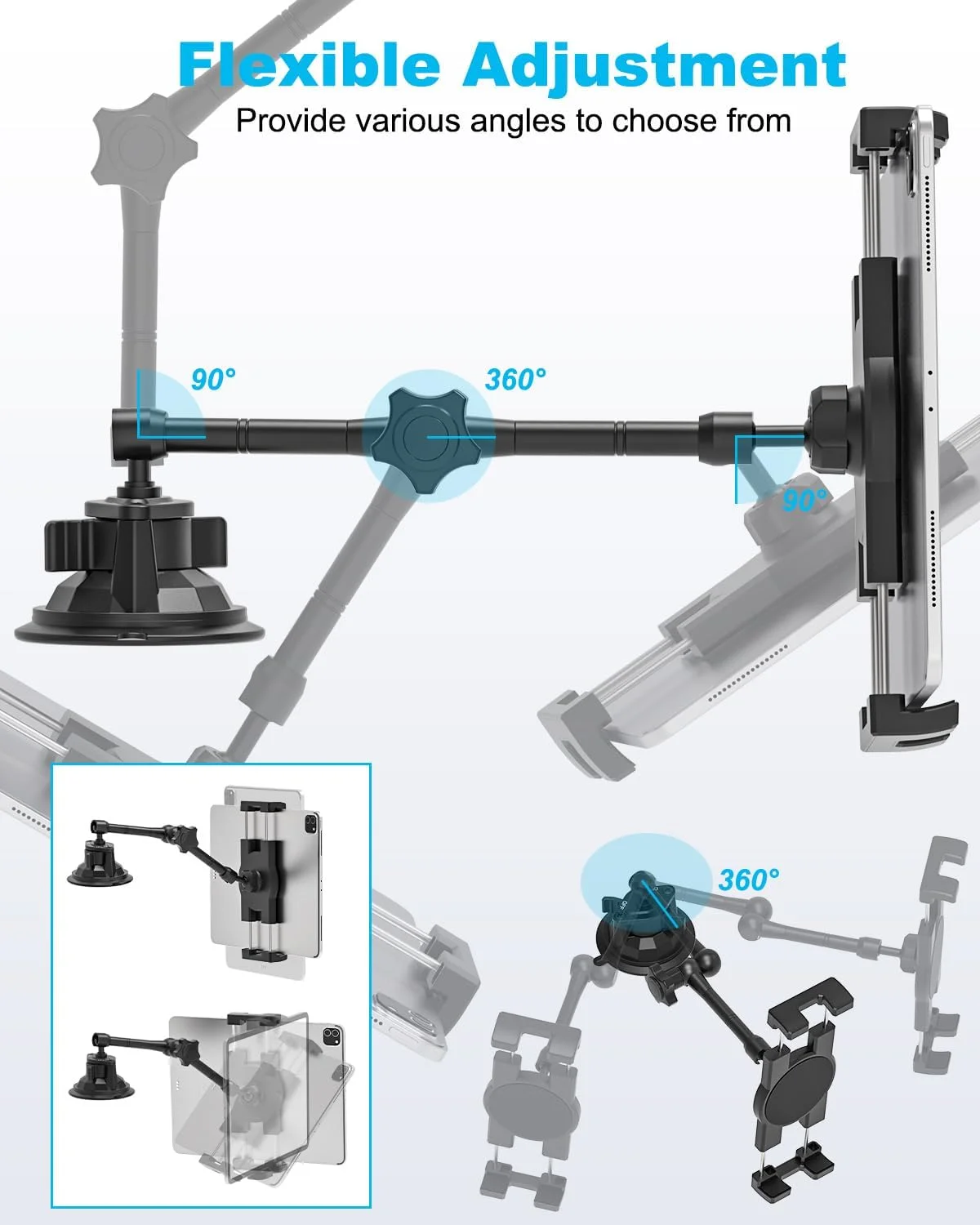 Flexible Adjustment

Provide various angles to choose from

90°

360°

90°

360°