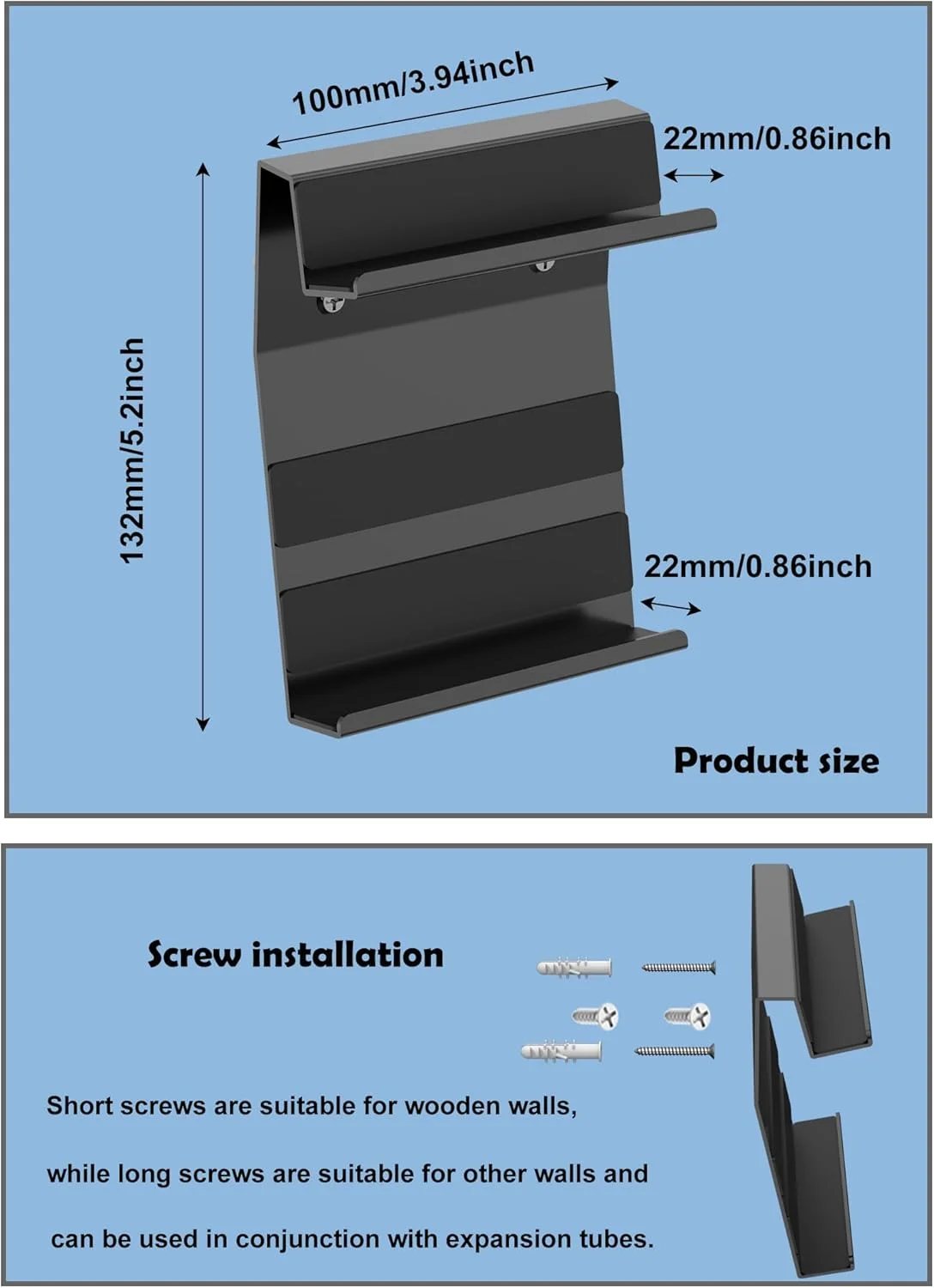 100mm/3.94inch

22mm/0.86inch

132mm/5.2inch

22mm/0.86inch

Product size

Screw installation

Short screws are suitable for wooden walls,

while long screws are suitable for other walls and

can be used in conjunction with expansion tubes.