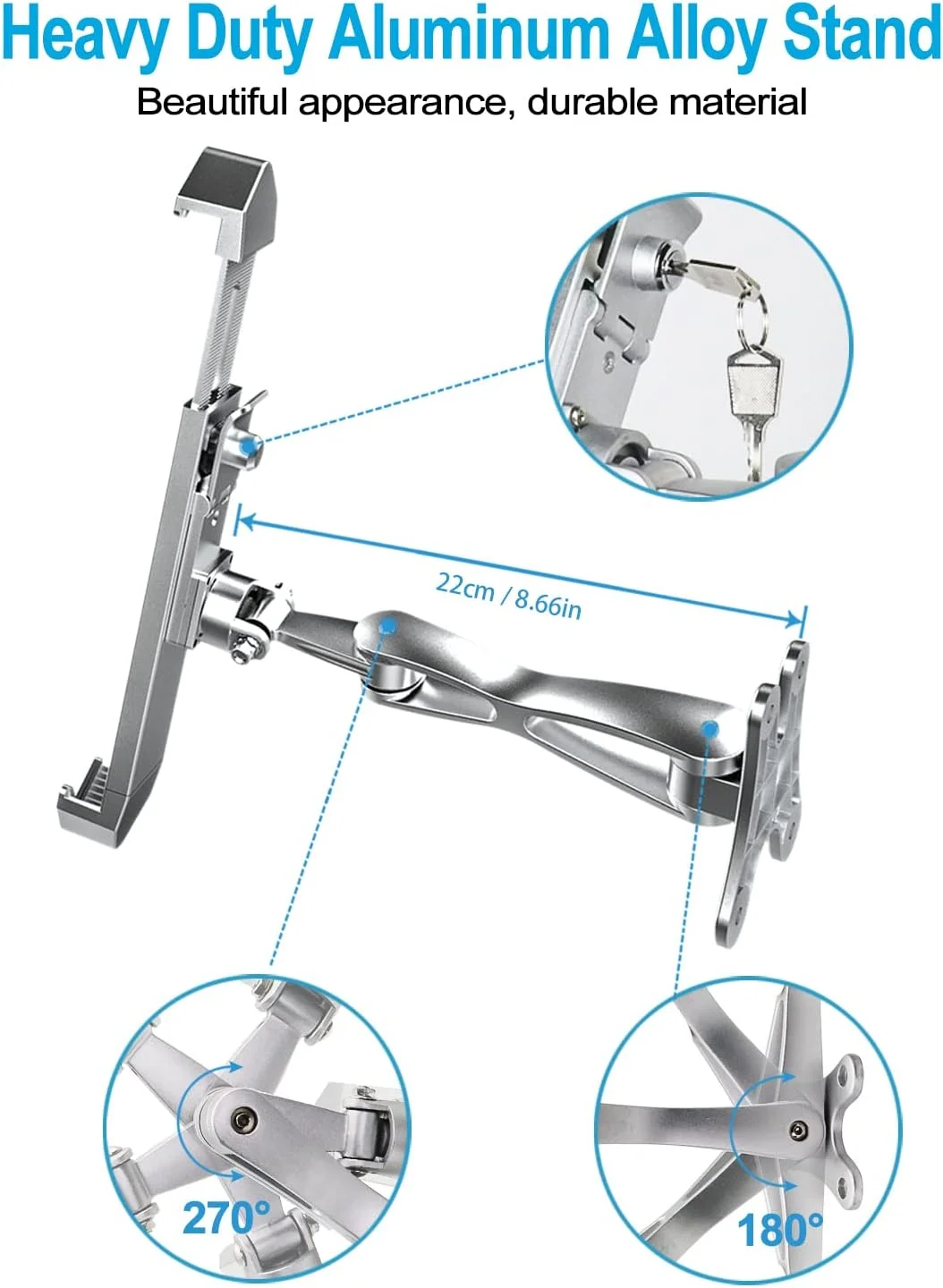 Heavy Duty Aluminum Alloy Stand

Beautiful appearance, durable material

22cm / 8.66in

270°

180°