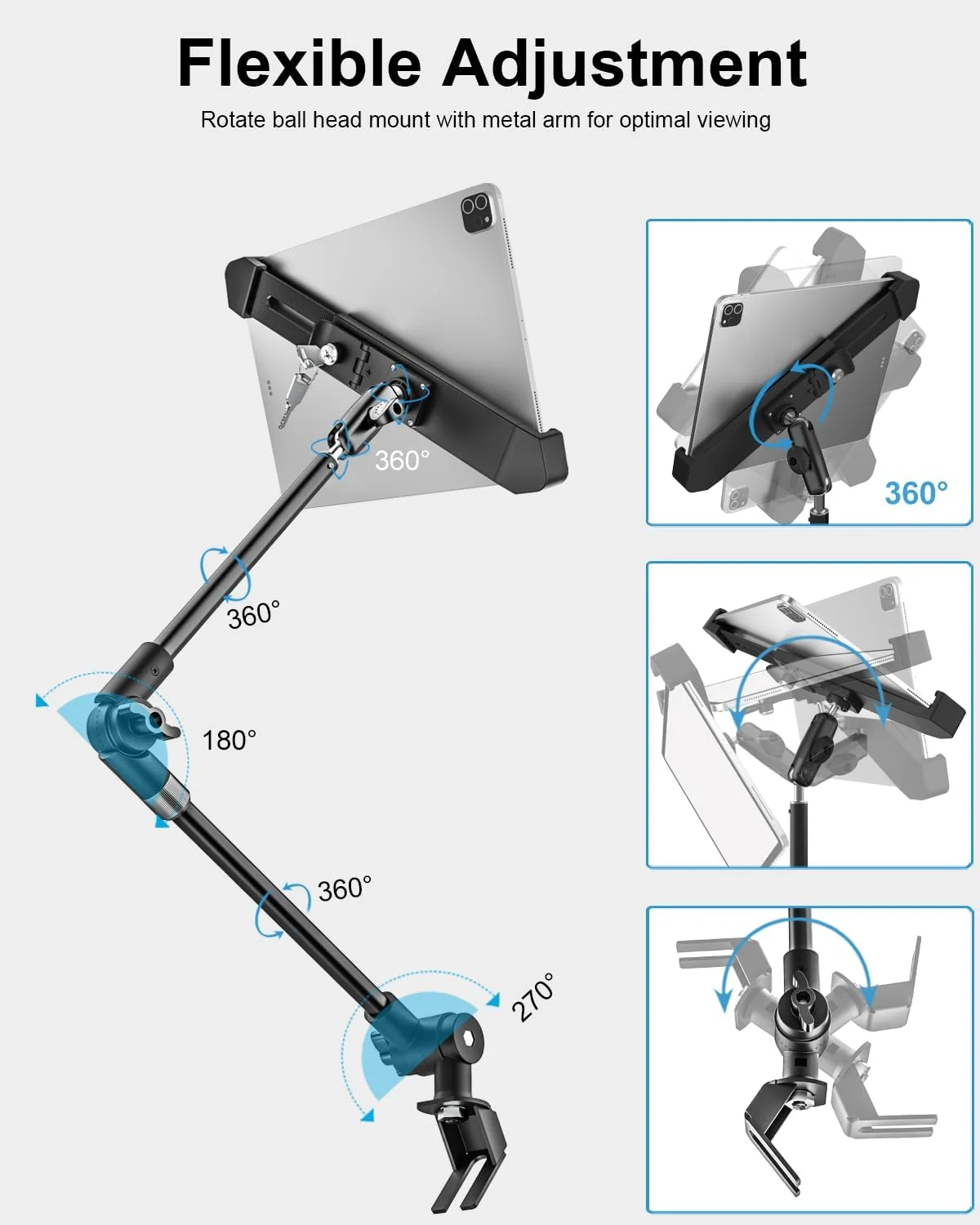 Flexible Adjustment

Rotate ball head mount with metal arm for optimal viewing

360°

360°

180°

360°

270°

360°