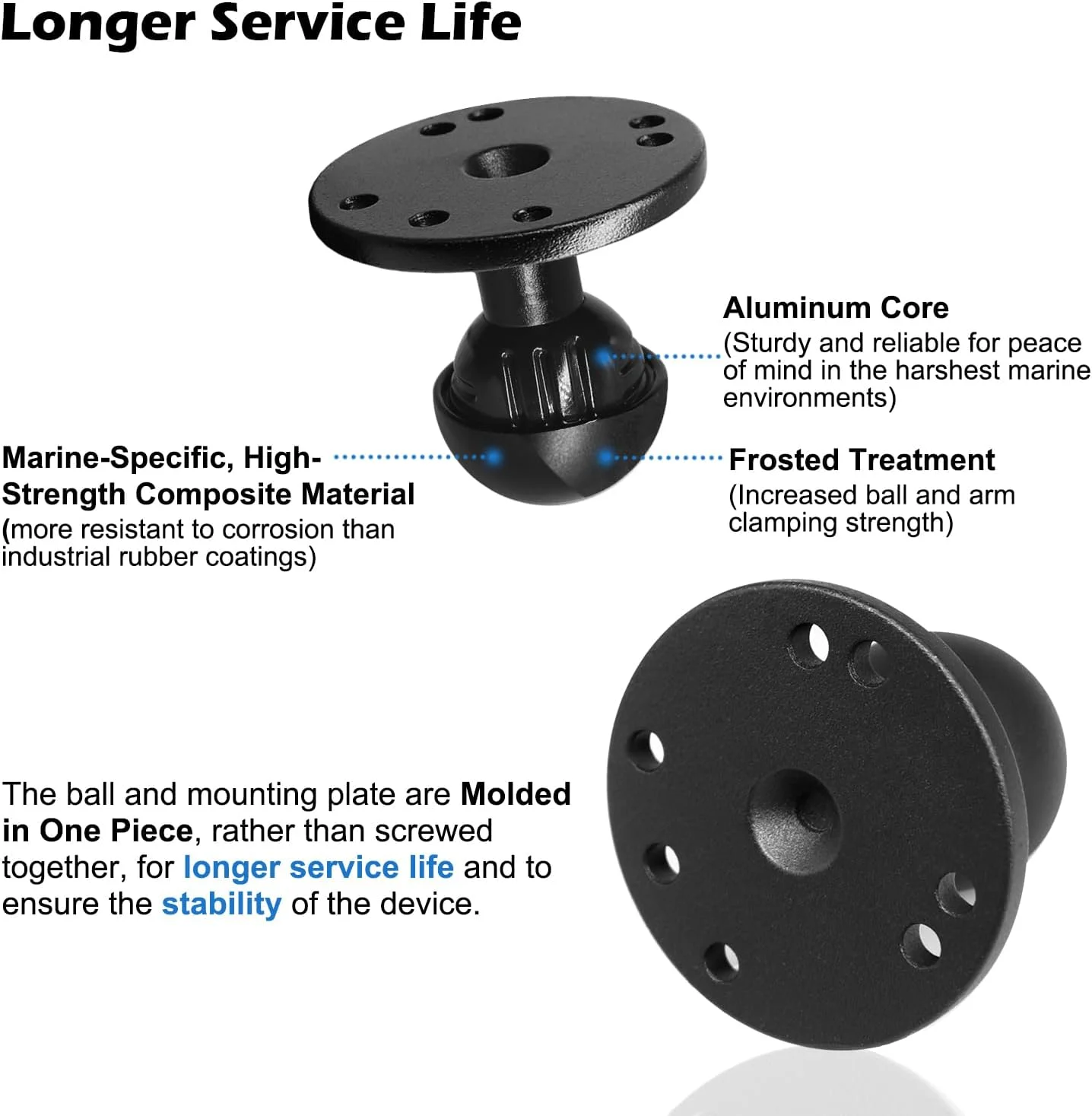 Longer Service Life

Aluminum Core
(Sturdy and reliable for peace of mind in the harshest marine environments)

Marine-Specific, High-Strength Composite Material
(more resistant to corrosion than industrial rubber coatings)

Frosted Treatment
(Increased ball and arm clamping strength)

The ball and mounting plate are Molded in One Piece, rather than screwed together, for longer service life and to ensure the stability of the device.