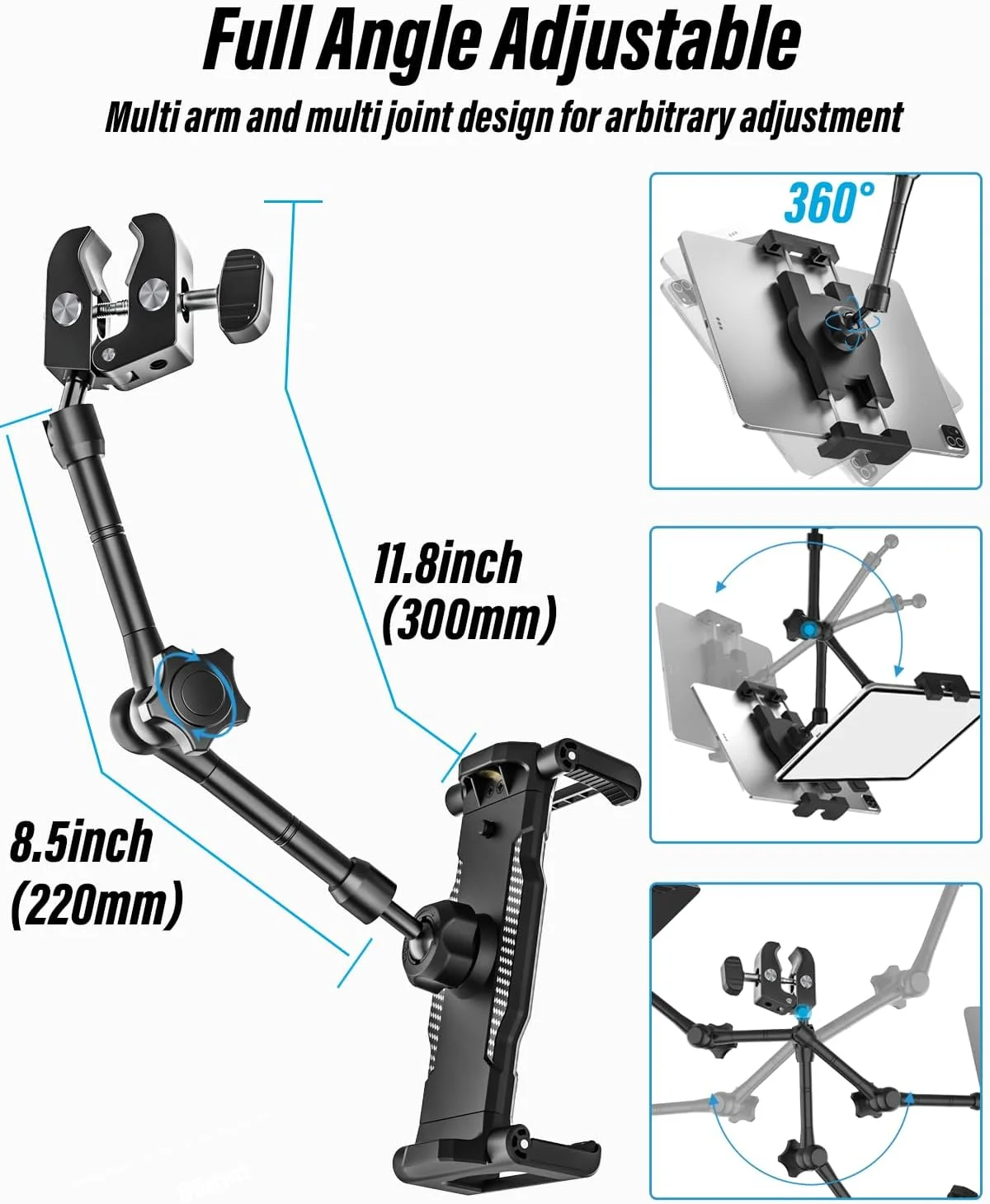 Full Angle Adjustable

Multi arm and multi joint design for arbitrary adjustment

360°

11.8inch (300mm)

8.5inch (220mm)