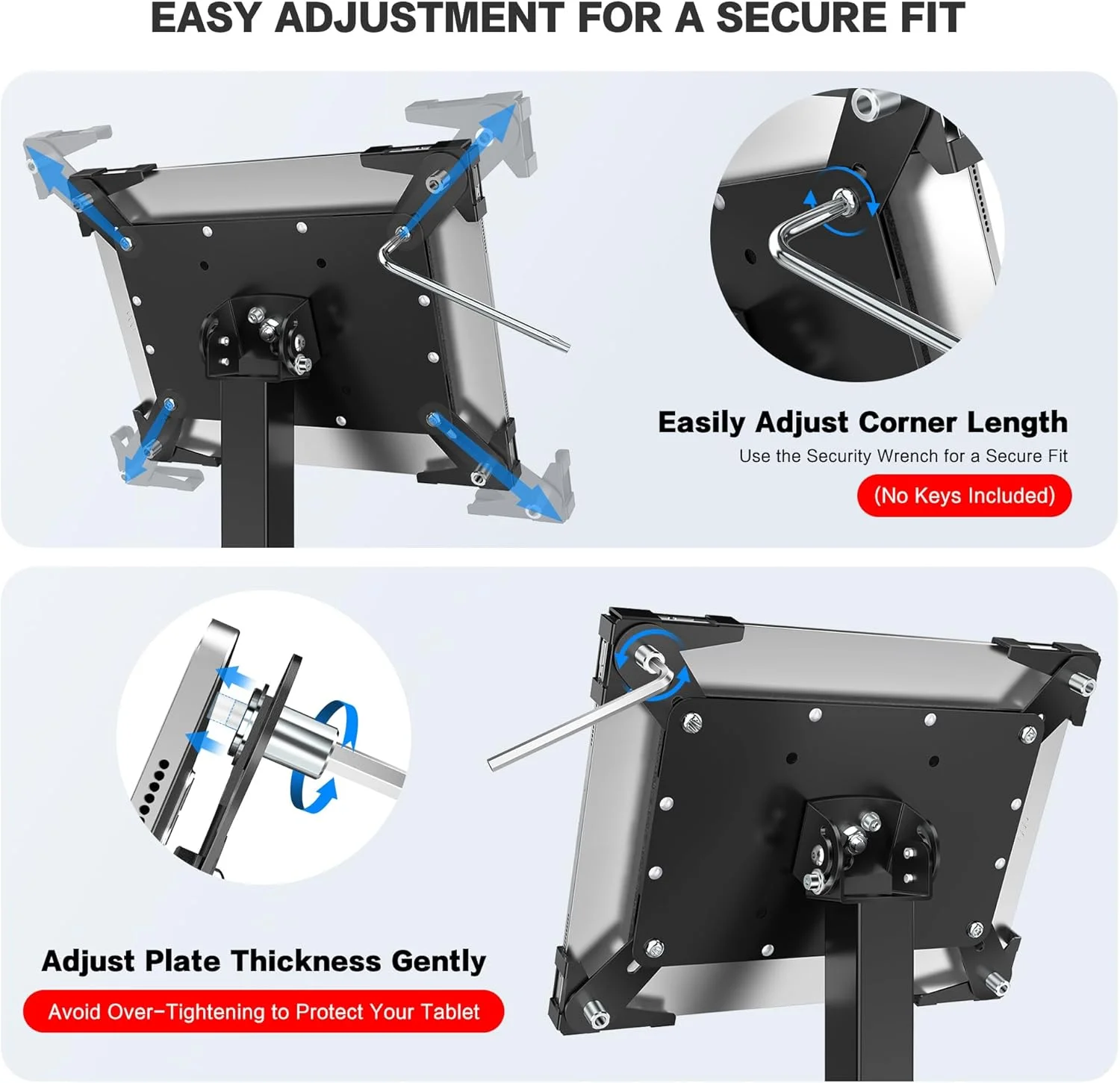 EASY ADJUSTMENT FOR A SECURE FIT

Easily Adjust Corner Length

Use the Security Wrench for a Secure Fit

(No Keys Included)

Adjust Plate Thickness Gently

Avoid Over-Tightening to Protect Your Tablet