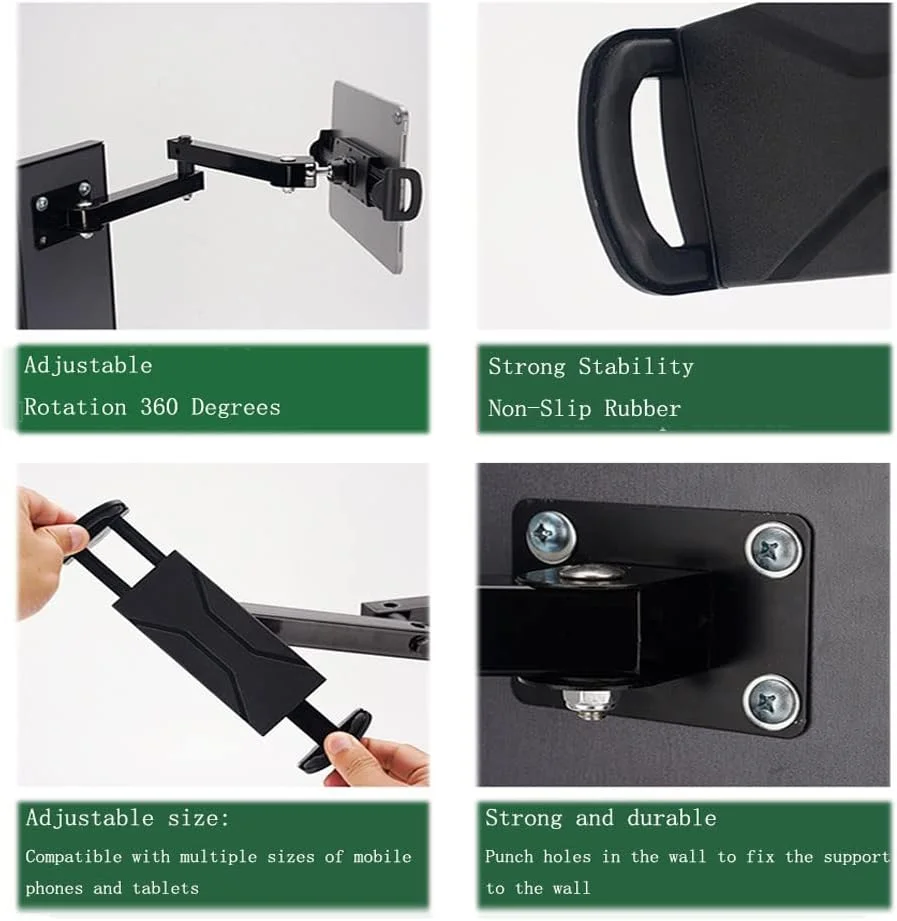 Adjustable
Rotation 360 Degrees

Strong Stability
Non-Slip Rubber

Adjustable size:
Compatible with multiple sizes of mobile phones and tablets

Strong and durable
Punch holes in the wall to fix the support to the wall