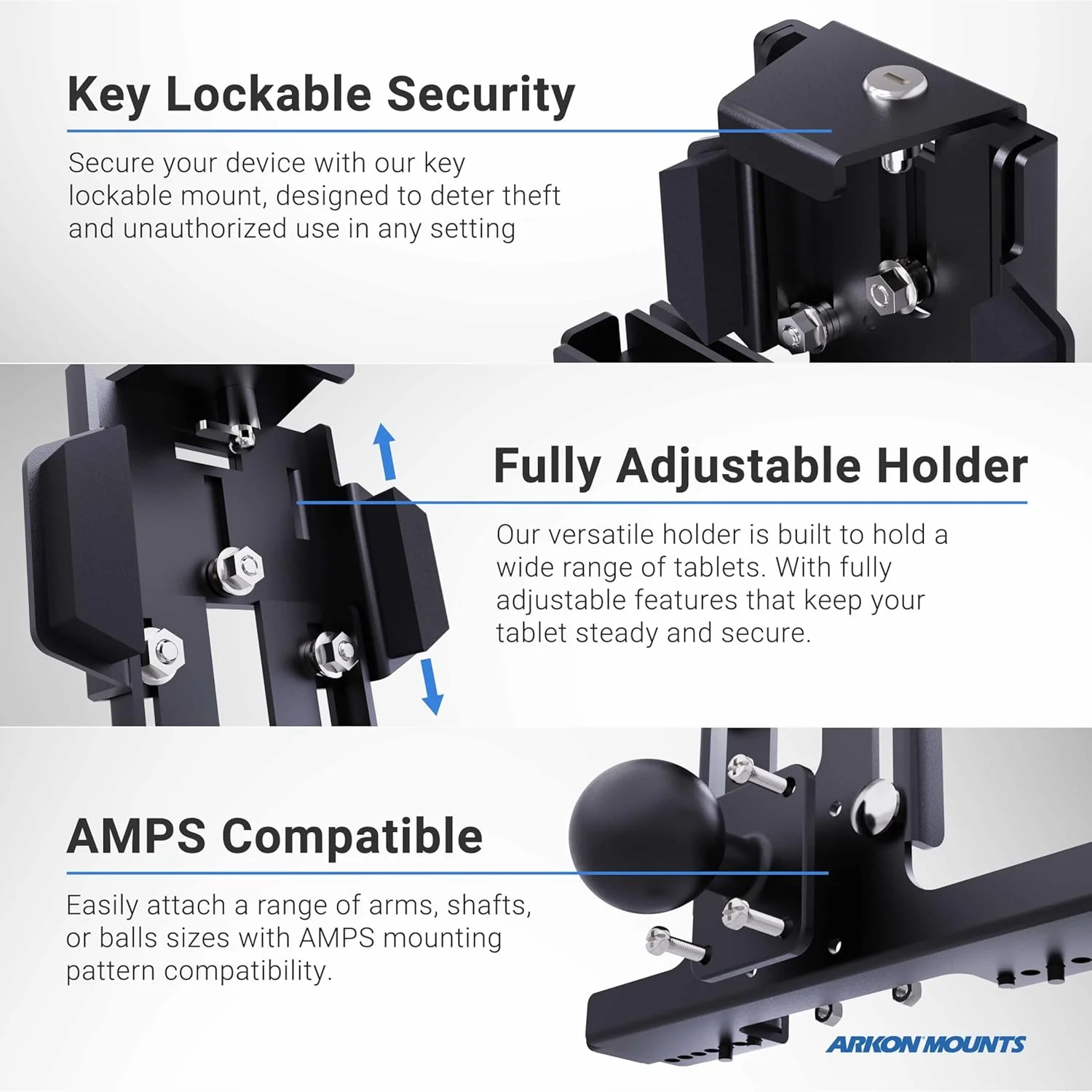 Key Lockable Security

Secure your device with our key lockable mount, designed to deter theft and unauthorized use in any setting

Fully Adjustable Holder

Our versatile holder is built to hold a wide range of tablets. With fully adjustable features that keep your tablet steady and secure.

AMPS Compatible

Easily attach a range of arms, shafts, or balls sizes with AMPS mounting pattern compatibility.

ARKON MOUNTS