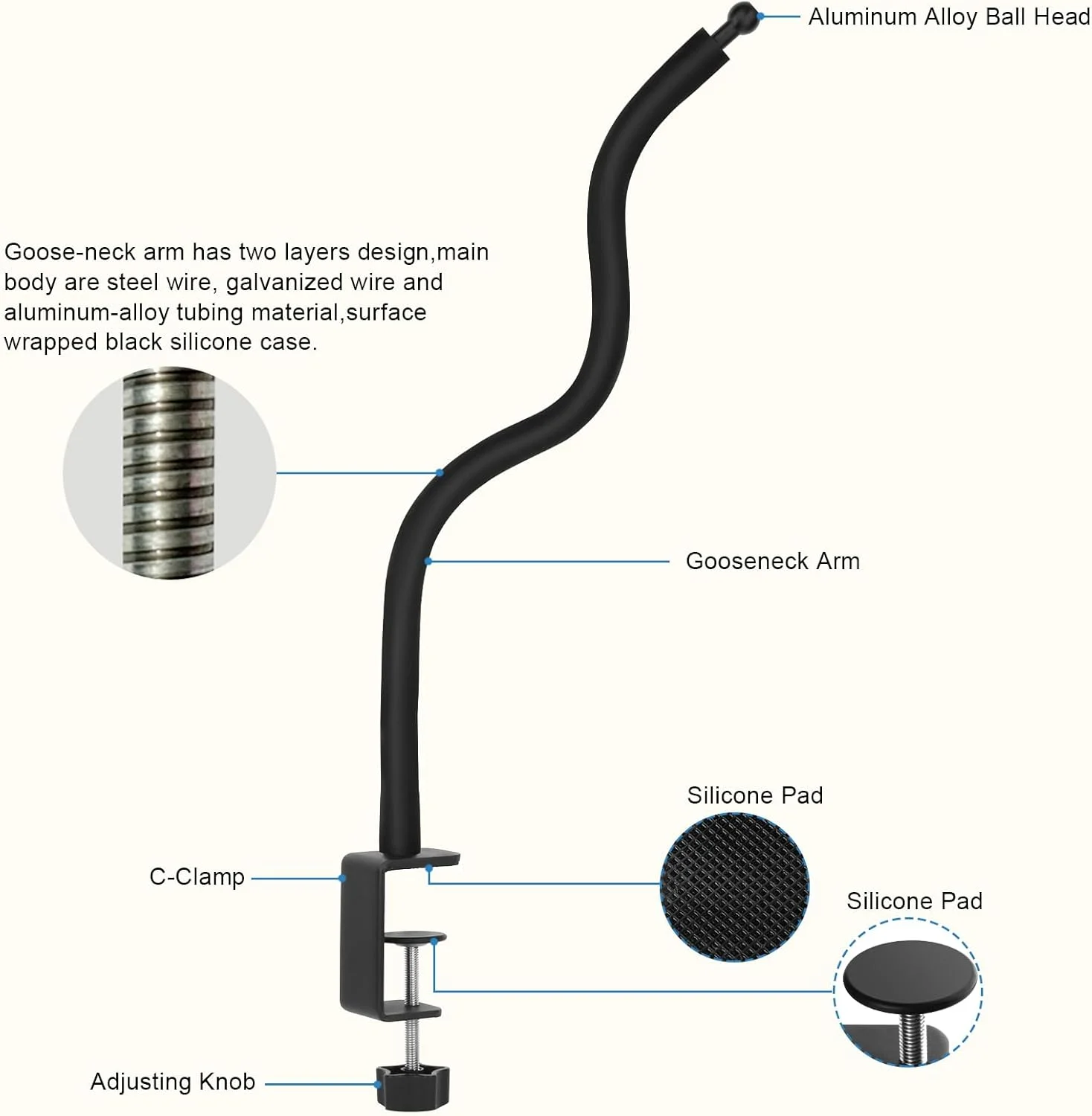 Aluminum Alloy Ball Head

Goose-neck arm has two layers design,main body are steel wire, galvanized wire and aluminum-alloy tubing material,surface wrapped black silicone case.

Gooseneck Arm

Silicone Pad

C-Clamp

Silicone Pad

Adjusting Knob