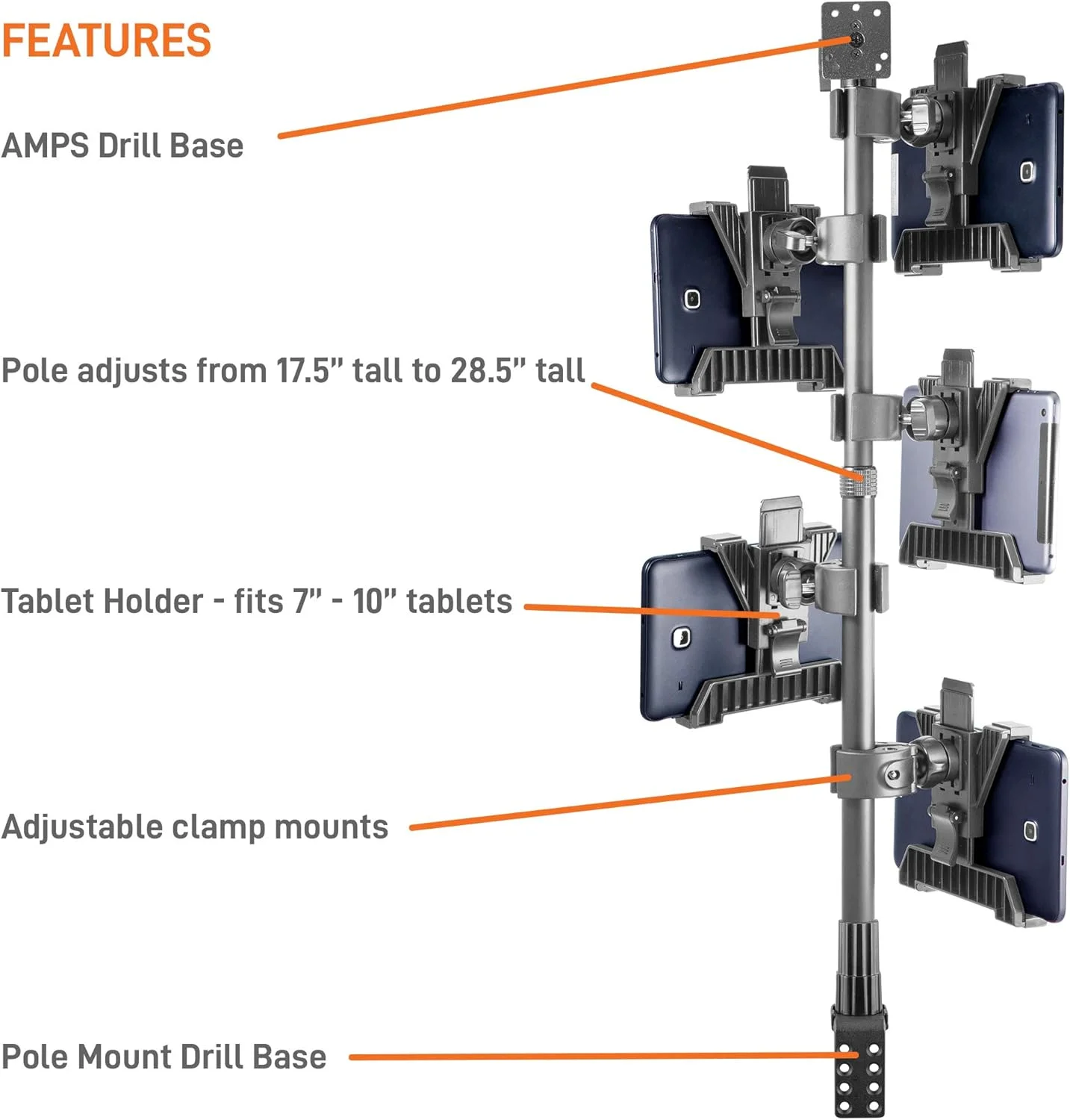 FEATURES

AMPS Drill Base

Pole adjusts from 17.5" tall to 28.5" tall

Tablet Holder - fits 7" - 10" tablets

Adjustable clamp mounts

Pole Mount Drill Base