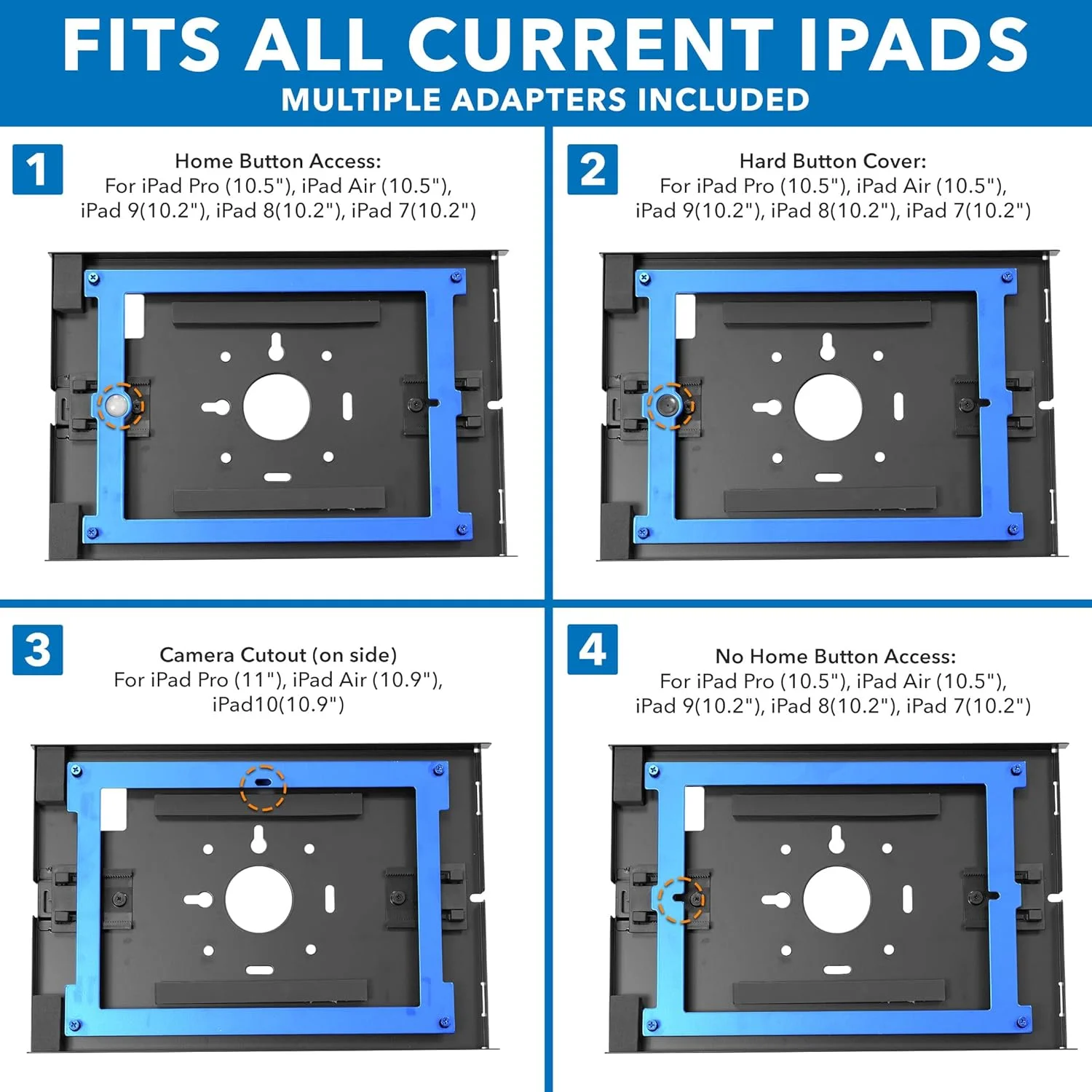 FITS ALL CURRENT IPADS
MULTIPLE ADAPTERS INCLUDED

1
Home Button Access:
For iPad Pro (10.5"), iPad Air (10.5"), iPad 9(10.2"), iPad 8(10.2"), iPad 7(10.2")

2
Hard Button Cover:
For iPad Pro (10.5"), iPad Air (10.5"), iPad 9(10.2"), iPad 8(10.2"), iPad 7(10.2")

3
Camera Cutout (on side)
For iPad Pro (11"), iPad Air (10.9"), iPad10(10.9")

4
No Home Button Access:
For iPad Pro (10.5"), iPad Air (10.5"), iPad 9(10.2"), iPad 8(10.2"), iPad 7(10.2")