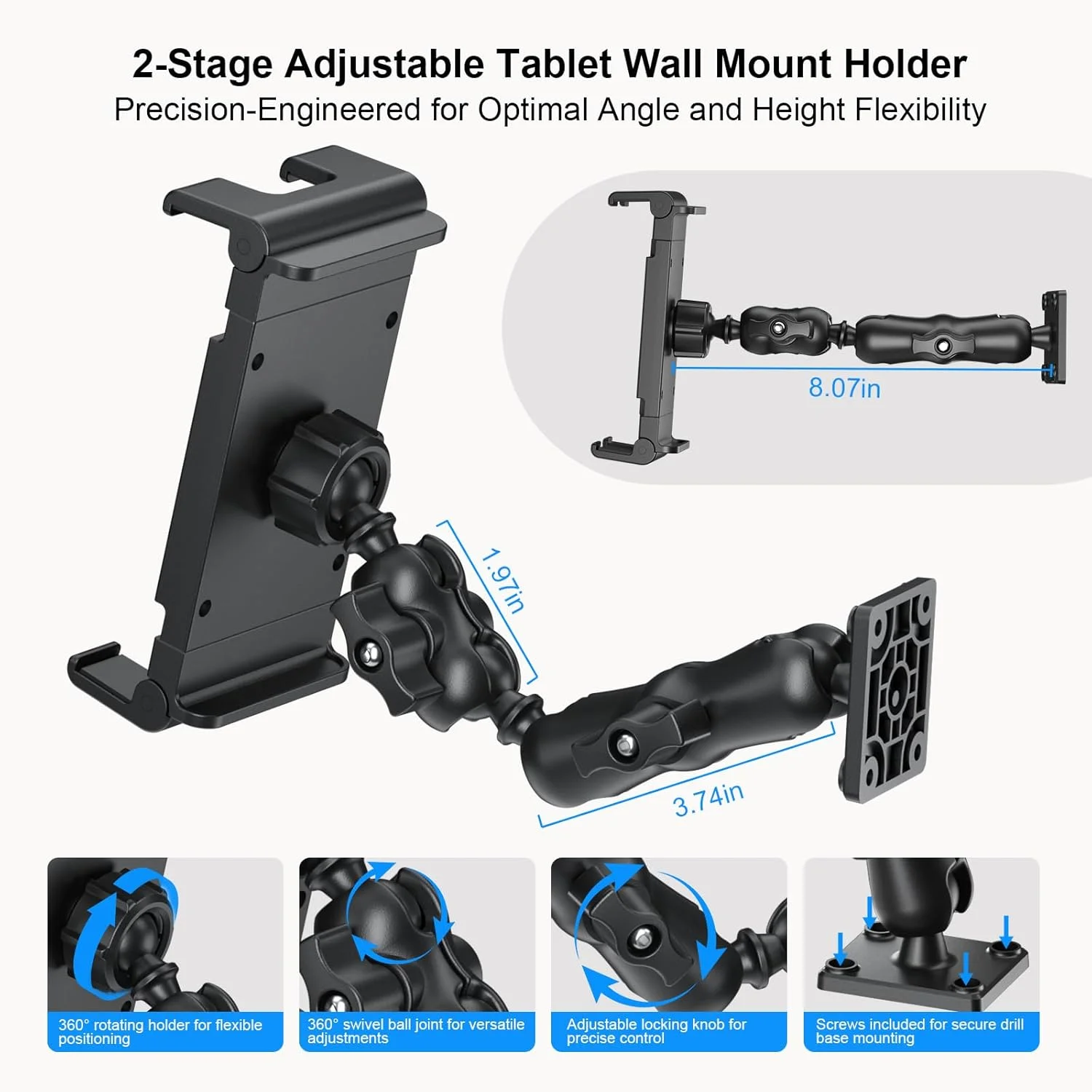 2-Stage Adjustable Tablet Wall Mount Holder
Precision-Engineered for Optimal Angle and Height Flexibility

8.07in

1.97in

3.74in

360° rotating holder for flexible positioning

360° swivel ball joint for versatile adjustments

Adjustable locking knob for precise control

Screws included for secure drill base mounting