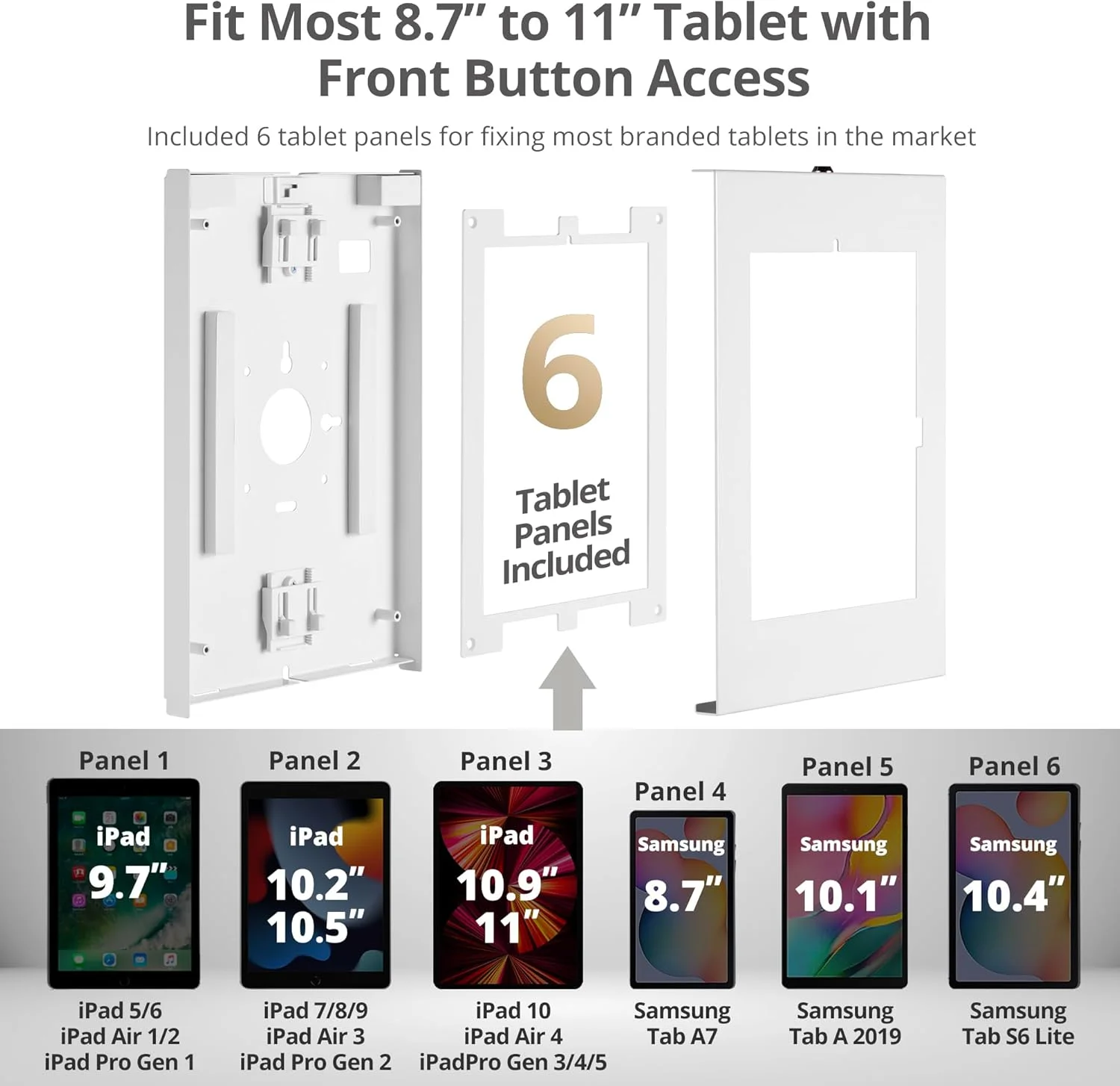 Fit Most 8.7” to 11” Tablet with Front Button Access

Included 6 tablet panels for fixing most branded tablets in the market

6

Tablet Panels Included

Panel 1

iPad

9.7”

iPad 5/6
iPad Air 1/2
iPad Pro Gen 1

Panel 2

iPad

10.2”
10.5”

iPad 7/8/9
iPad Air 3
iPad Pro Gen 2

Panel 3

iPad

10.9”
11”

iPad 10
iPad Air 4
iPadPro Gen 3/4/5

Panel 4

Samsung

8.7”

Samsung
Tab A7

Panel 5

Samsung

10.1”

Samsung
Tab A 2019

Panel 6

Samsung

10.4”

Samsung
Tab S6 Lite