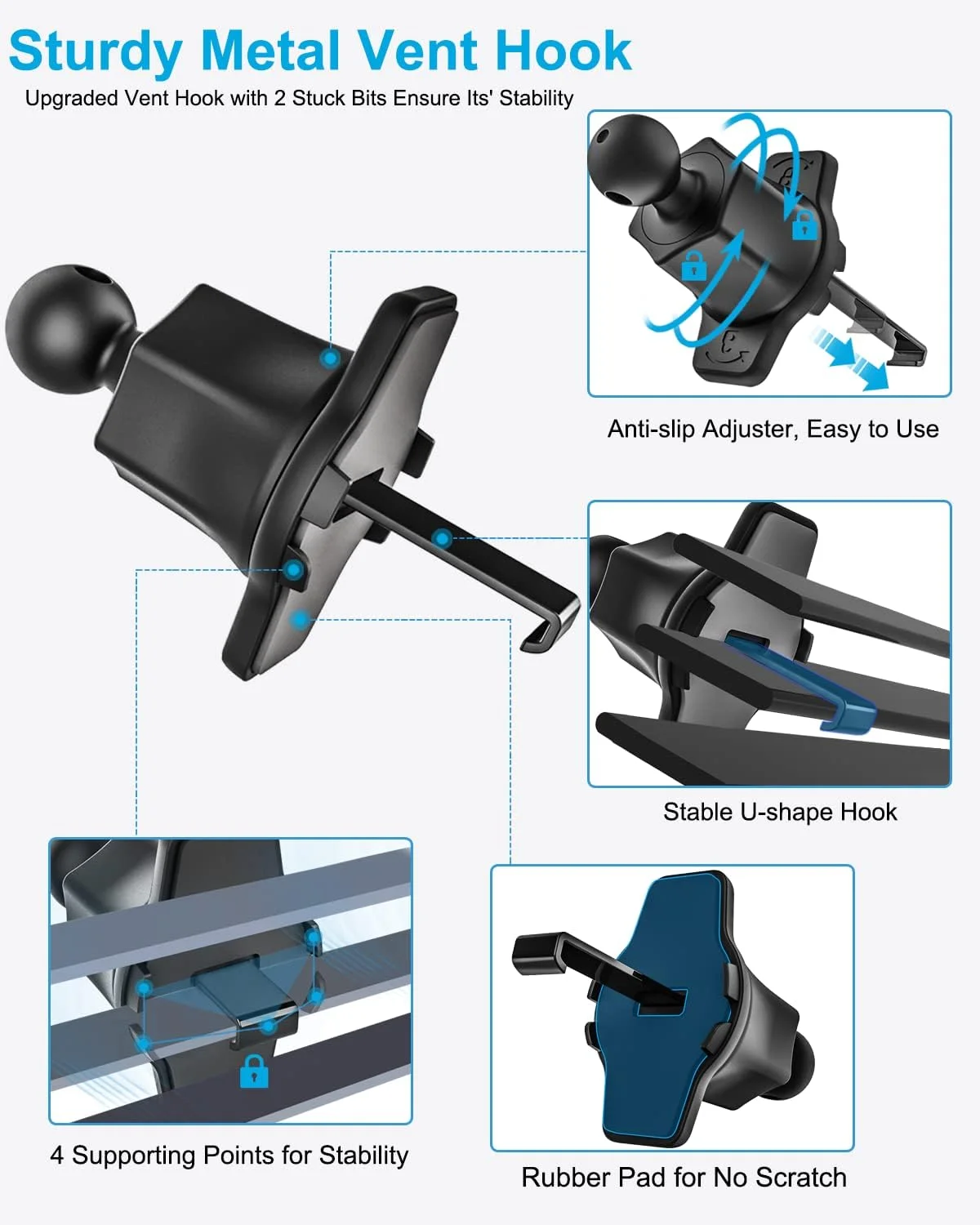 Sturdy Metal Vent Hook

Upgraded Vent Hook with 2 Stuck Bits Ensure Its' Stability

Anti-slip Adjuster, Easy to Use

Stable U-shape Hook

4 Supporting Points for Stability

Rubber Pad for No Scratch