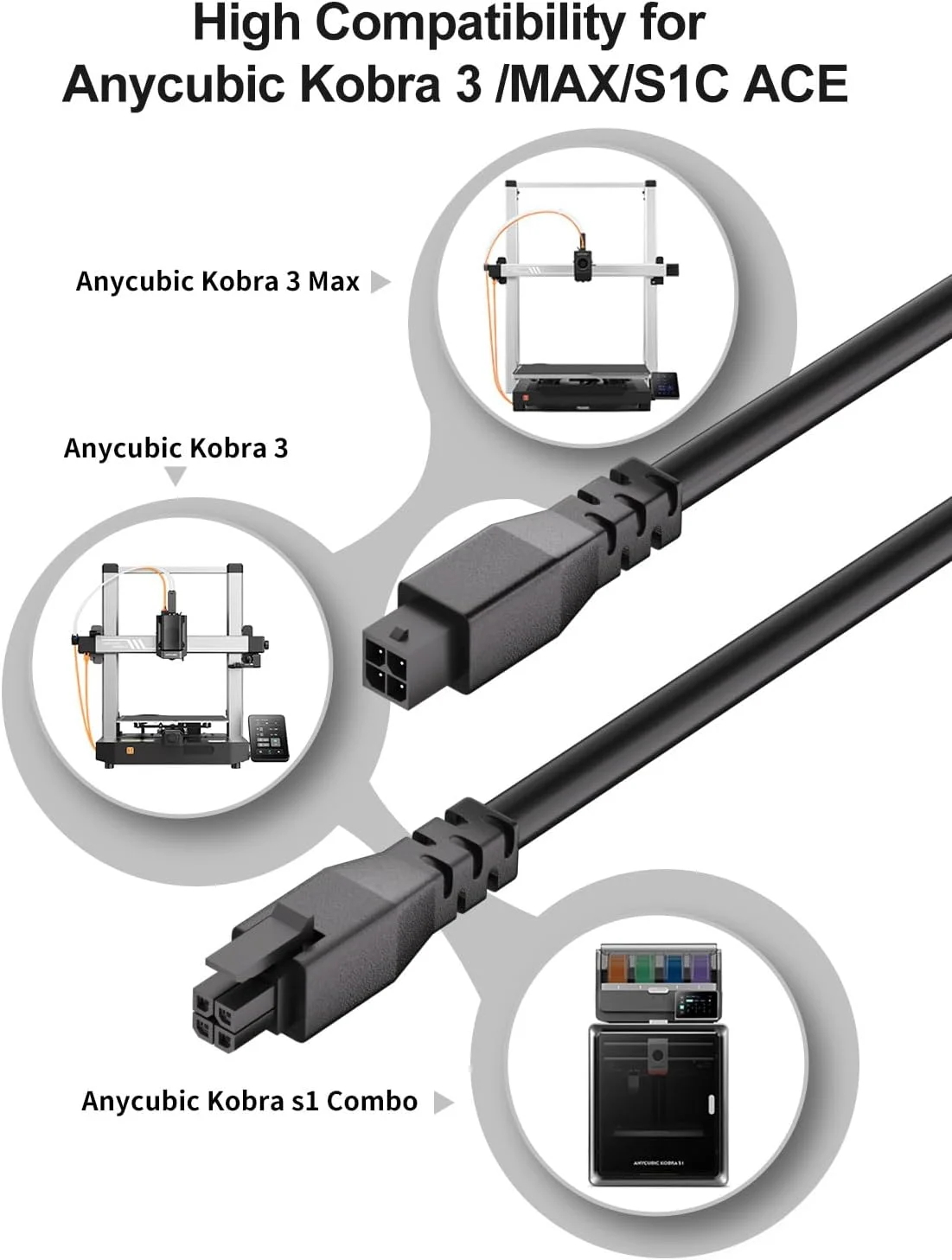 High Compatibility for
Anycubic Kobra 3 /MAX/S1C ACE

Anycubic Kobra 3 Max

Anycubic Kobra 3

Anycubic Kobra s1 Combo

ANYCUBIC KOBRA S1