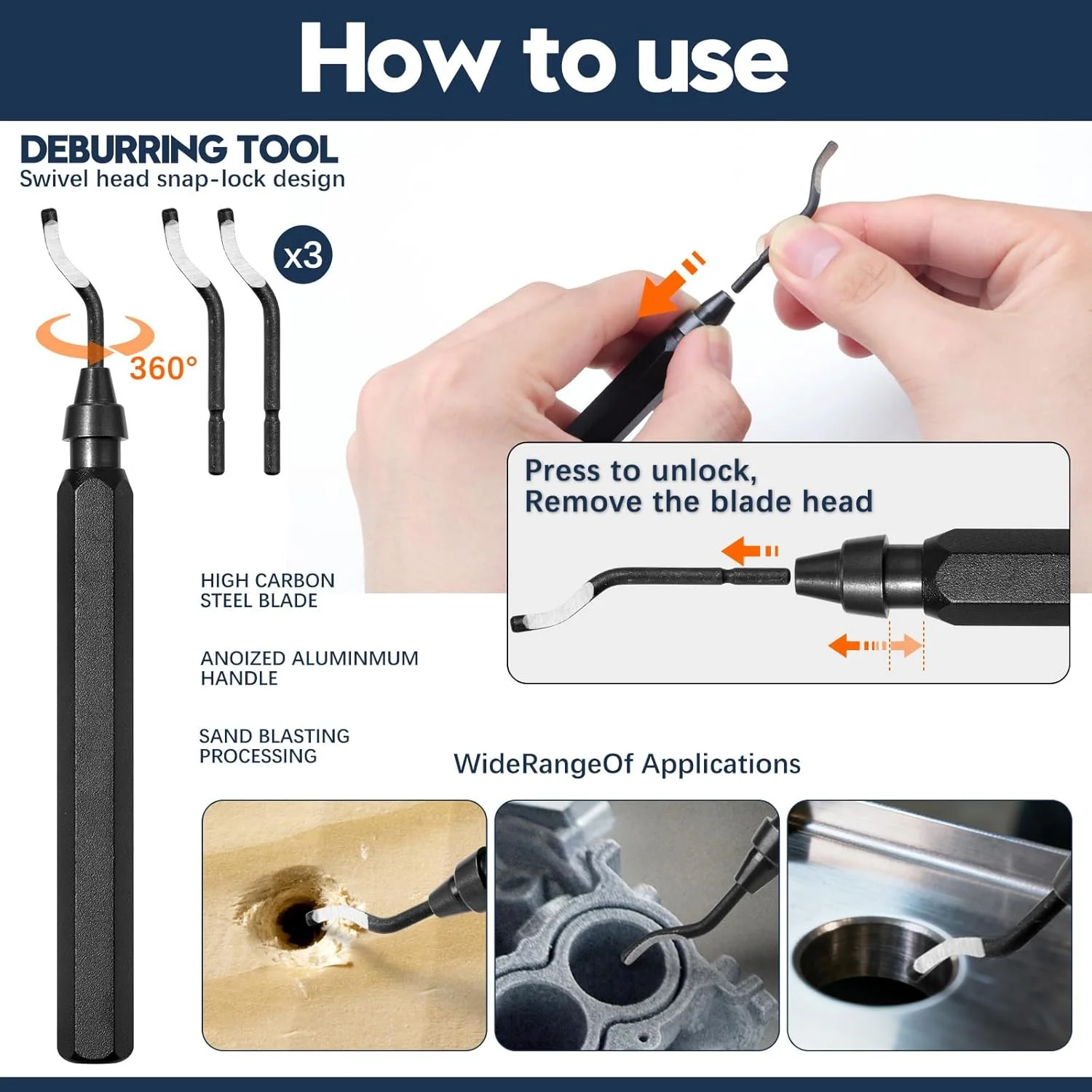 How to use

DEBURRING TOOL
Swivel head snap-lock design

x3

360°

Press to unlock,
Remove the blade head

HIGH CARBON STEEL BLADE

ANOIZED ALUMINMUM HANDLE

SAND BLASTING PROCESSING

WideRangeOf Applications