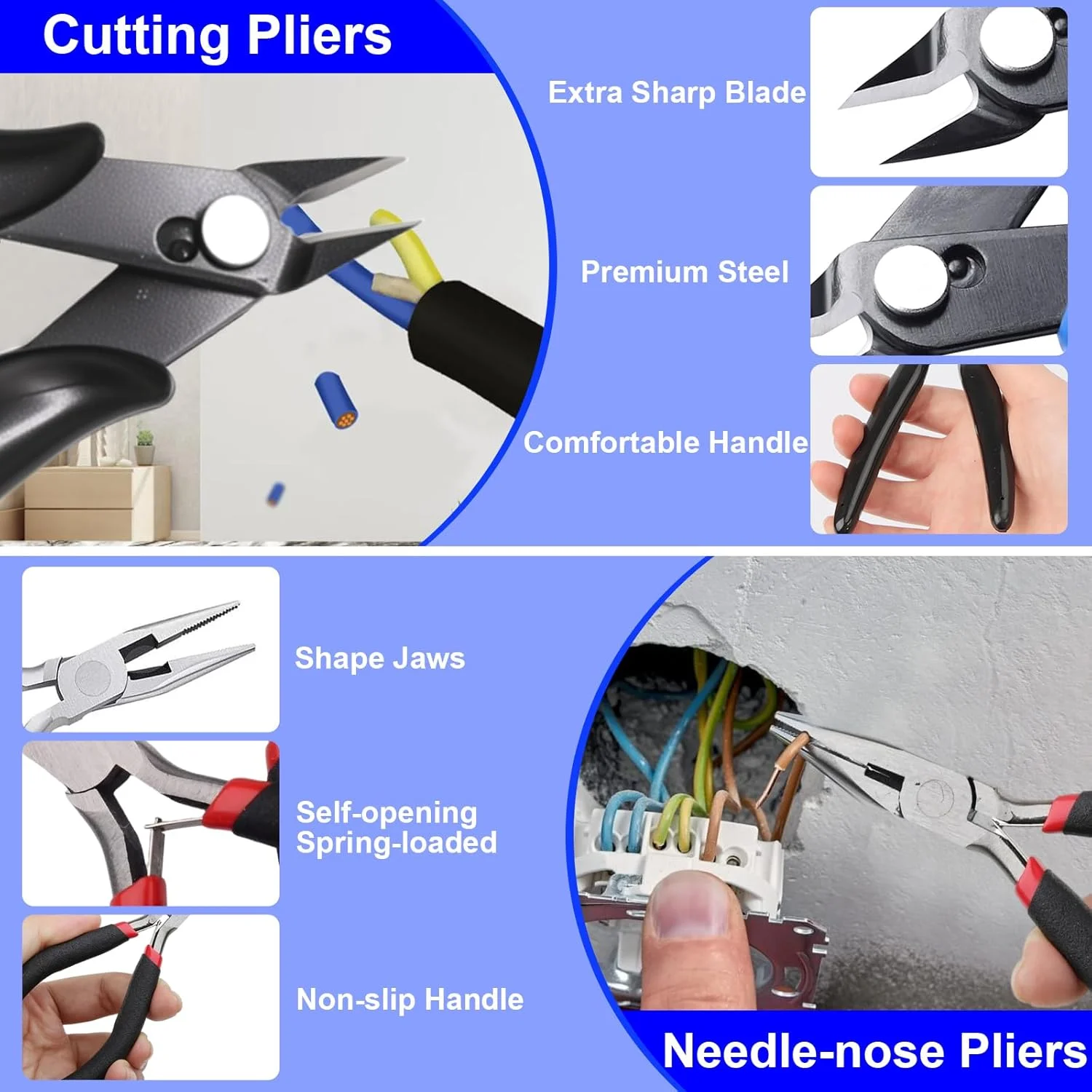 Cutting Pliers

Extra Sharp Blade

Premium Steel

Comfortable Handle

Shape Jaws

Self-opening Spring-loaded

Non-slip Handle

Needle-nose Pliers