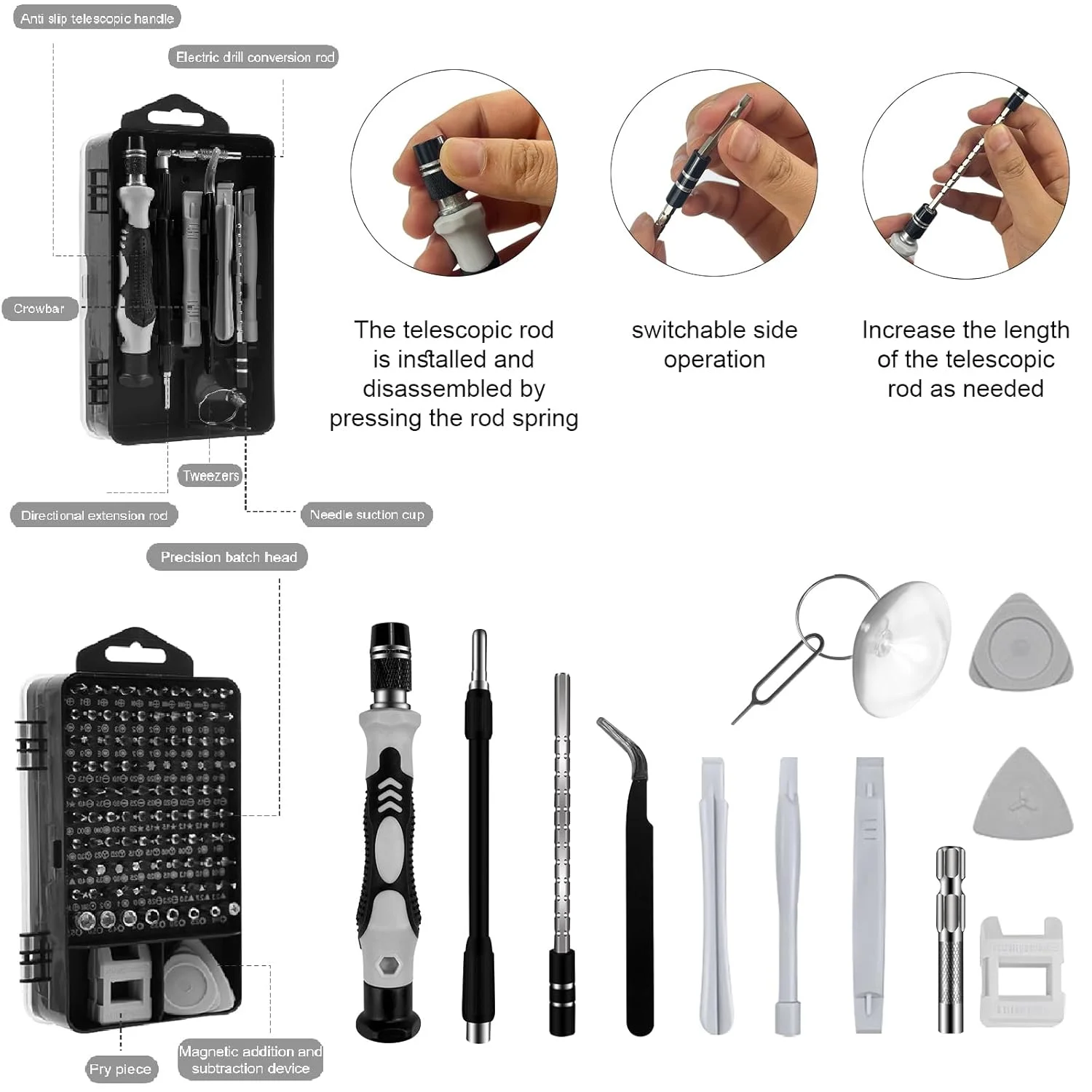 Anti slip telescopic handle

Electric drill conversion rod

Crowbar

Tweezers

Directional extension rod

Needle suction cup

The telescopic rod is installed and disassembled by pressing the rod spring

switchable side operation

Increase the length of the telescopic rod as needed

Precision batch head

Pry piece

Magnetic addition and subtraction device