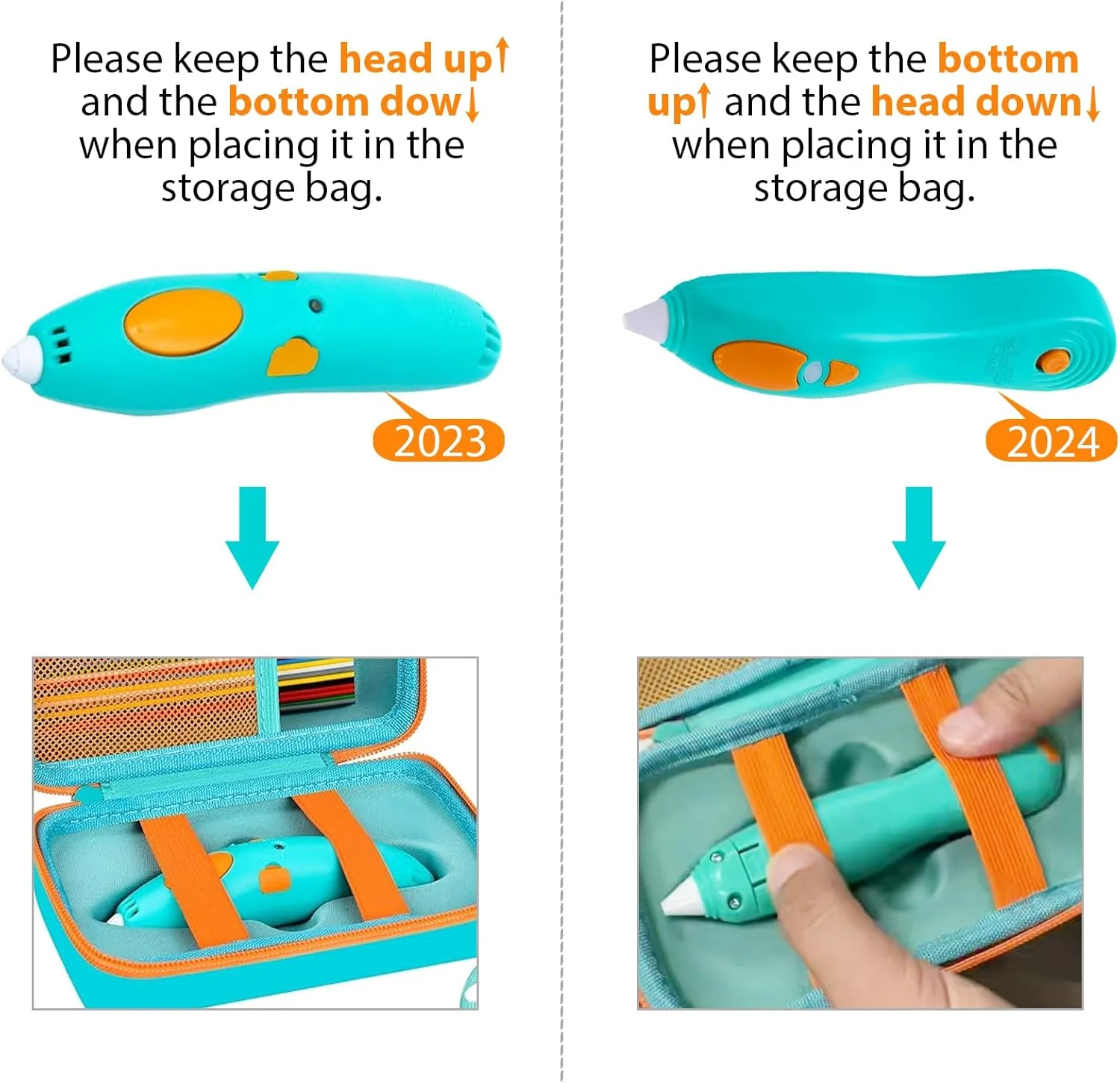 Please keep the head up↑ and the bottom dow↓ when placing it in the storage bag.

2023

Please keep the bottom up↑ and the head down↓ when placing it in the storage bag.

2024