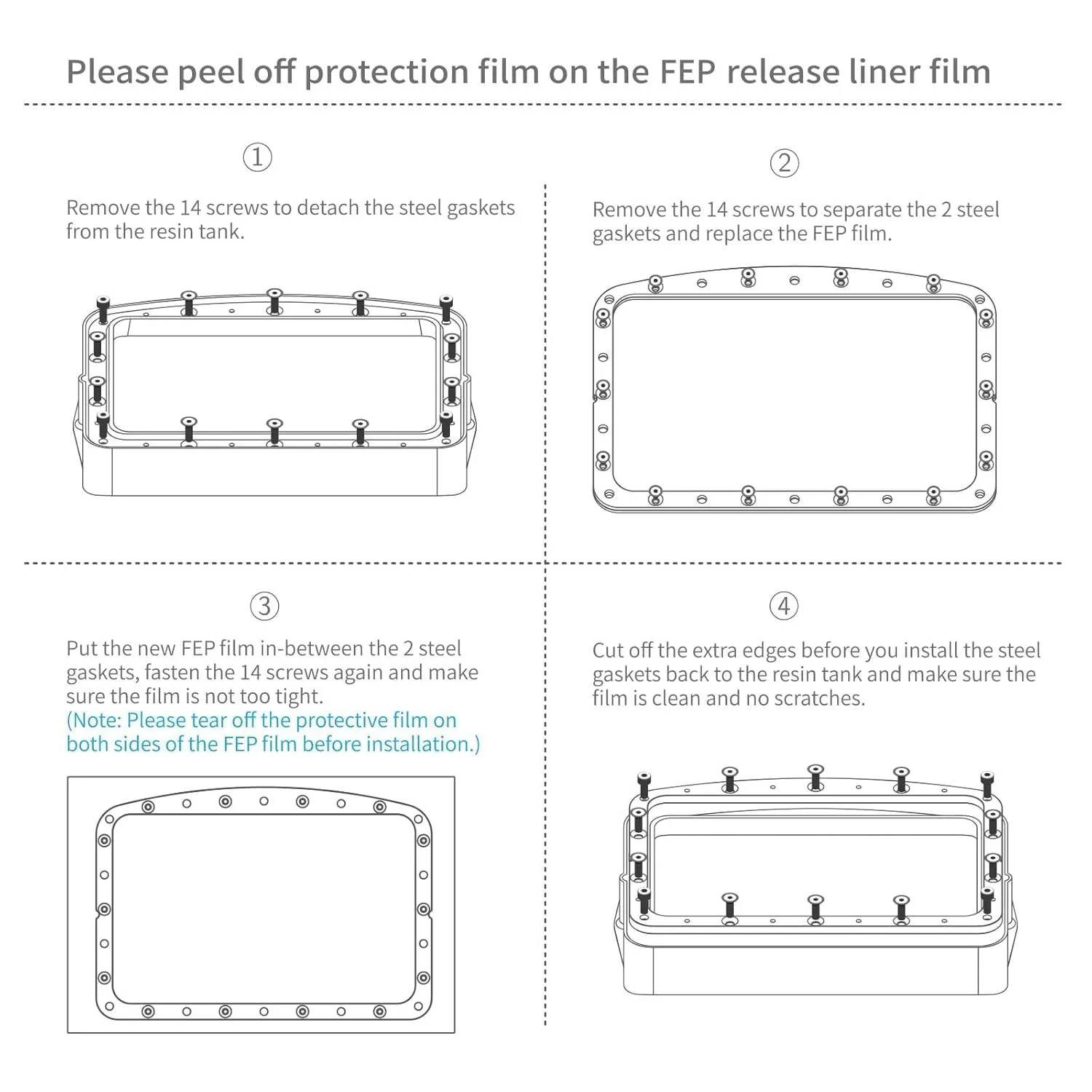 Please peel off protection film on the FEP release liner film

①

Remove the 14 screws to detach the steel gaskets from the resin tank.

②

Remove the 14 screws to separate the 2 steel gaskets and replace the FEP film.

③

Put the new FEP film in-between the 2 steel gaskets, fasten the 14 screws again and make sure the film is not too tight.
(Note: Please tear off the protective film on both sides of the FEP film before installation.)

④

Cut off the extra edges before you install the steel gaskets back to the resin tank and make sure the film is clean and no scratches.