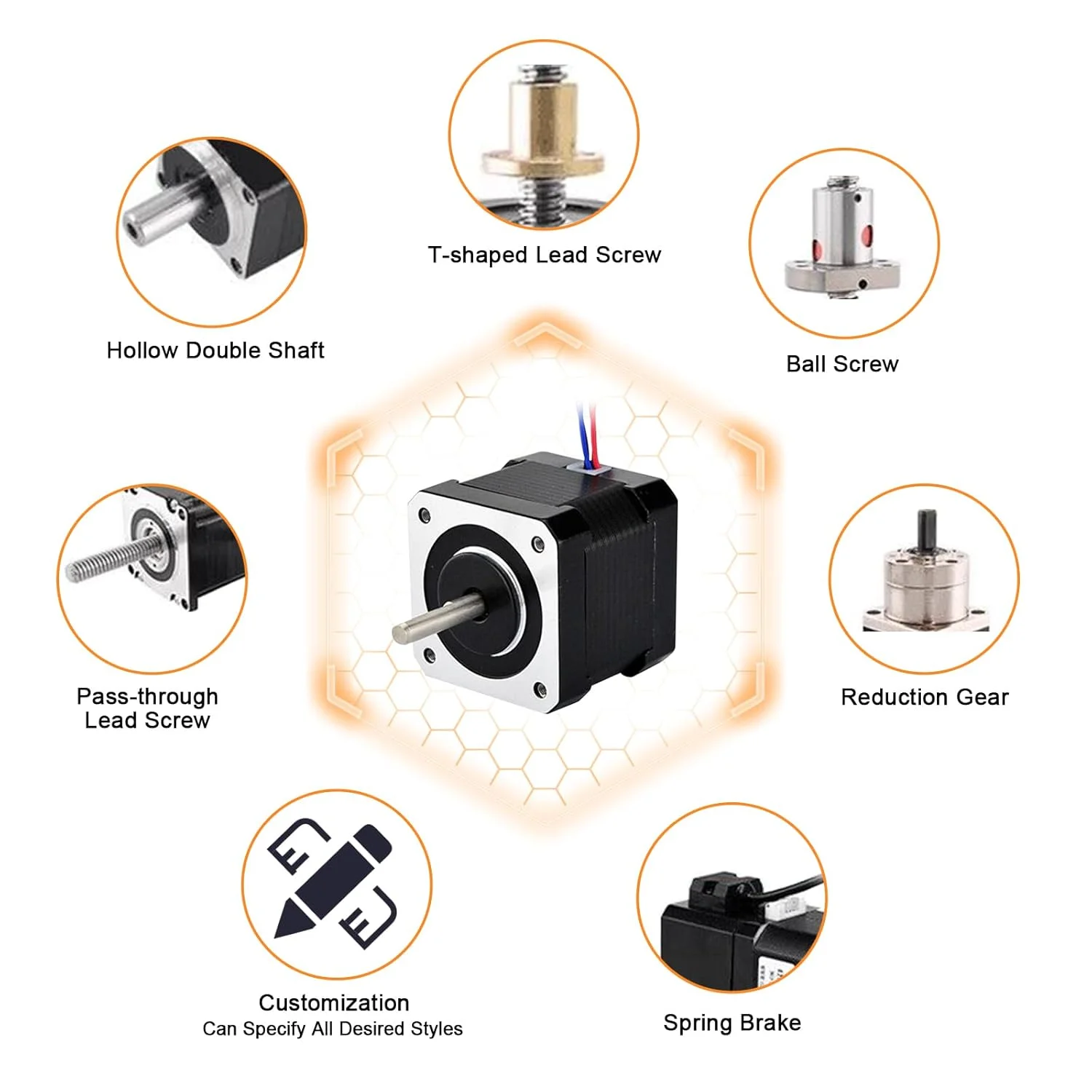 T-shaped Lead Screw

Hollow Double Shaft

Ball Screw

Pass-through Lead Screw

Reduction Gear

Customization
Can Specify All Desired Styles

Spring Brake