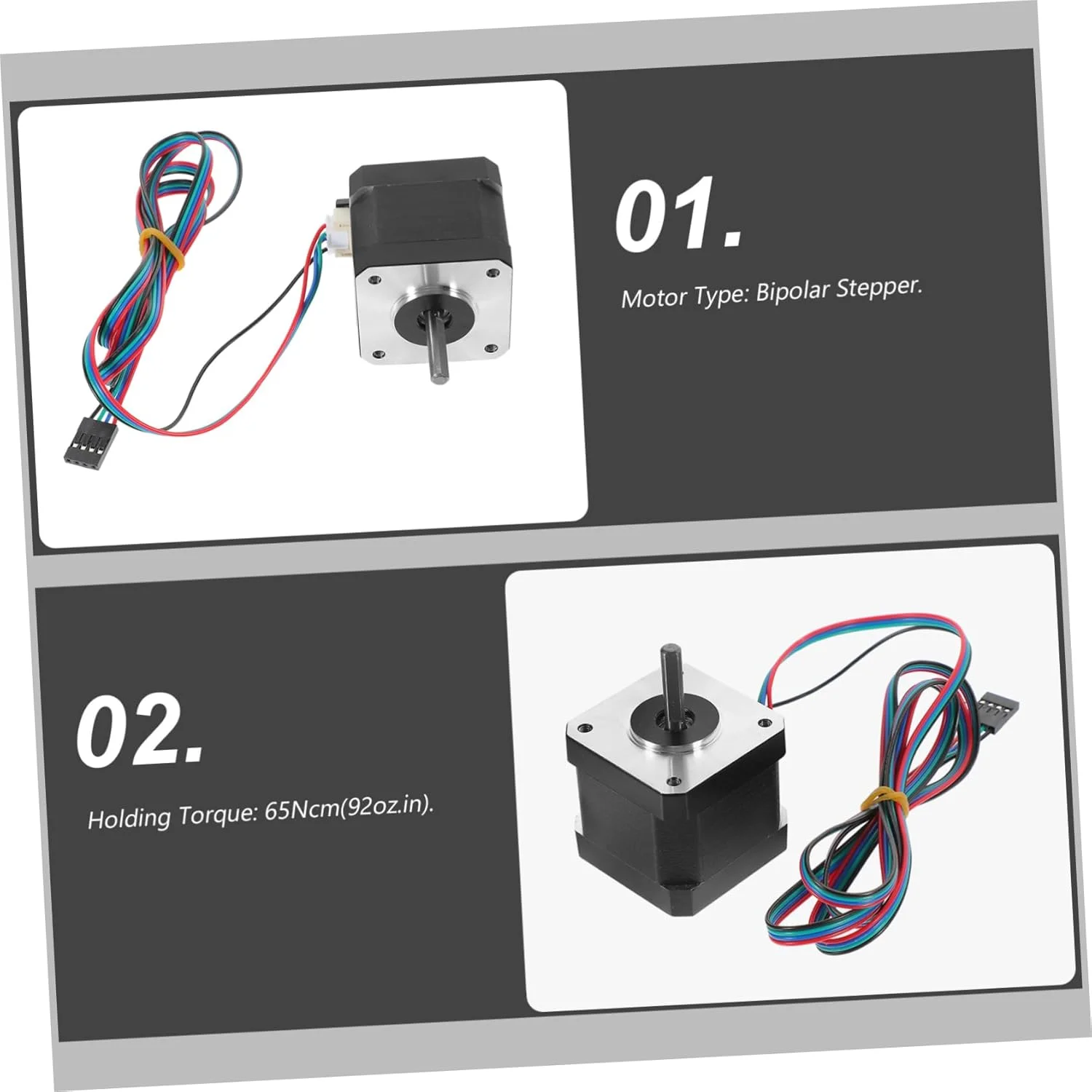 01.

Motor Type: Bipolar Stepper.

02.

Holding Torque: 65Ncm(92oz.in).