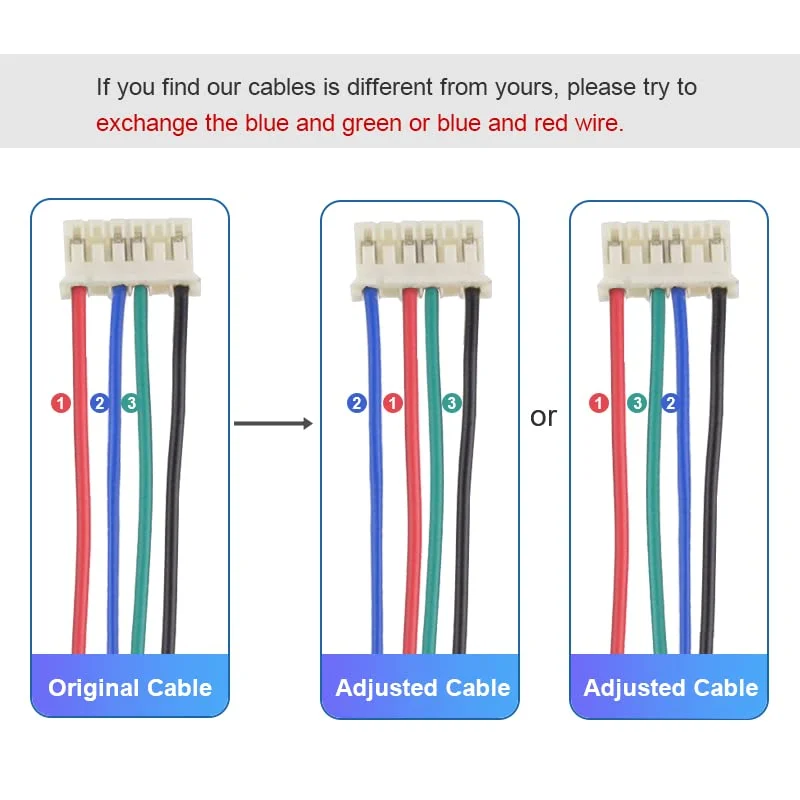 If you find our cables is different from yours, please try to exchange the blue and green or blue and red wire.

1 2 3

Original Cable

2 1 3

Adjusted Cable

or

1 3 2

Adjusted Cable