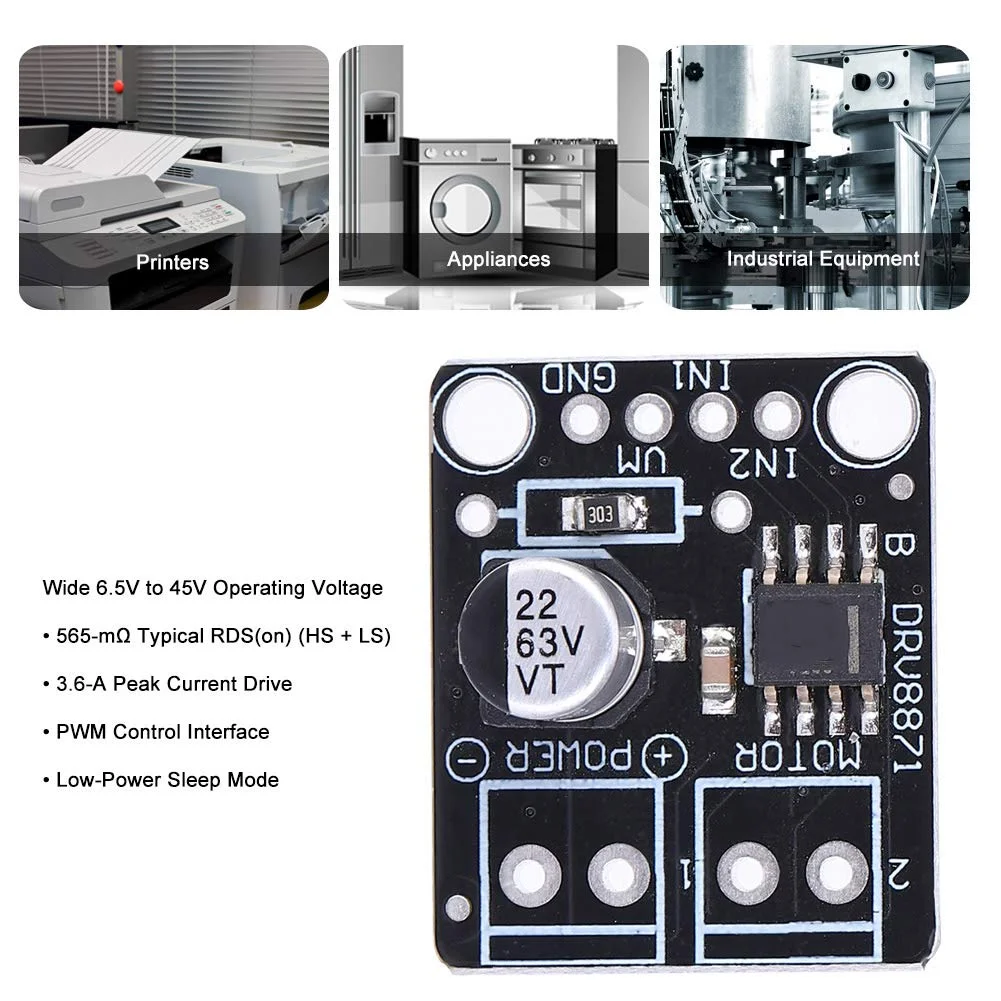 Printers

Appliances

Industrial Equipment

Wide 6.5V to 45V Operating Voltage

• 565-mΩ Typical RDS(on) (HS + LS)

• 3.6-A Peak Current Drive

• PWM Control Interface

• Low-Power Sleep Mode

GND
IN1
VM
IN2
303
22
63V
VT
B
DRV8871
POWER
MOTOR
1
2