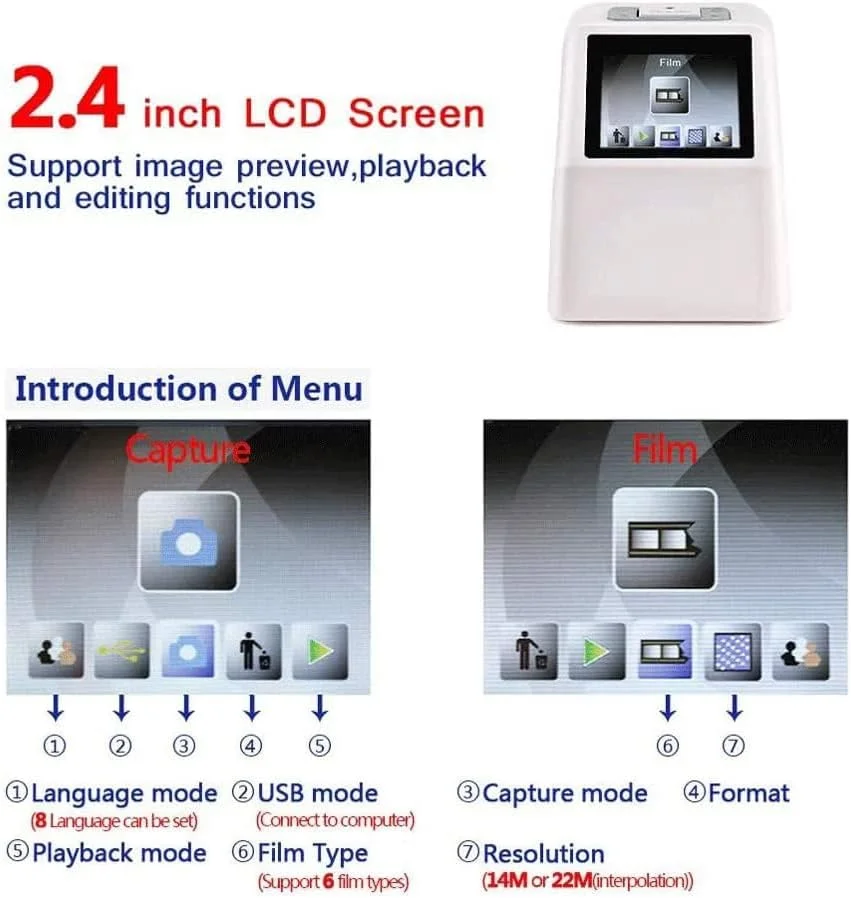 2.4 inch LCD Screen
Support image preview,playback and editing functions

Film

Introduction of Menu

Capture

①  ②  ③  ④  ⑤

Film

⑥  ⑦

①Language mode
(8 Language can be set)
②USB mode
(Connect to computer)
③Capture mode
④Format
⑤Playback mode
⑥Film Type
(Support 6 film types)
⑦Resolution
(14M or 22M(interpolation))