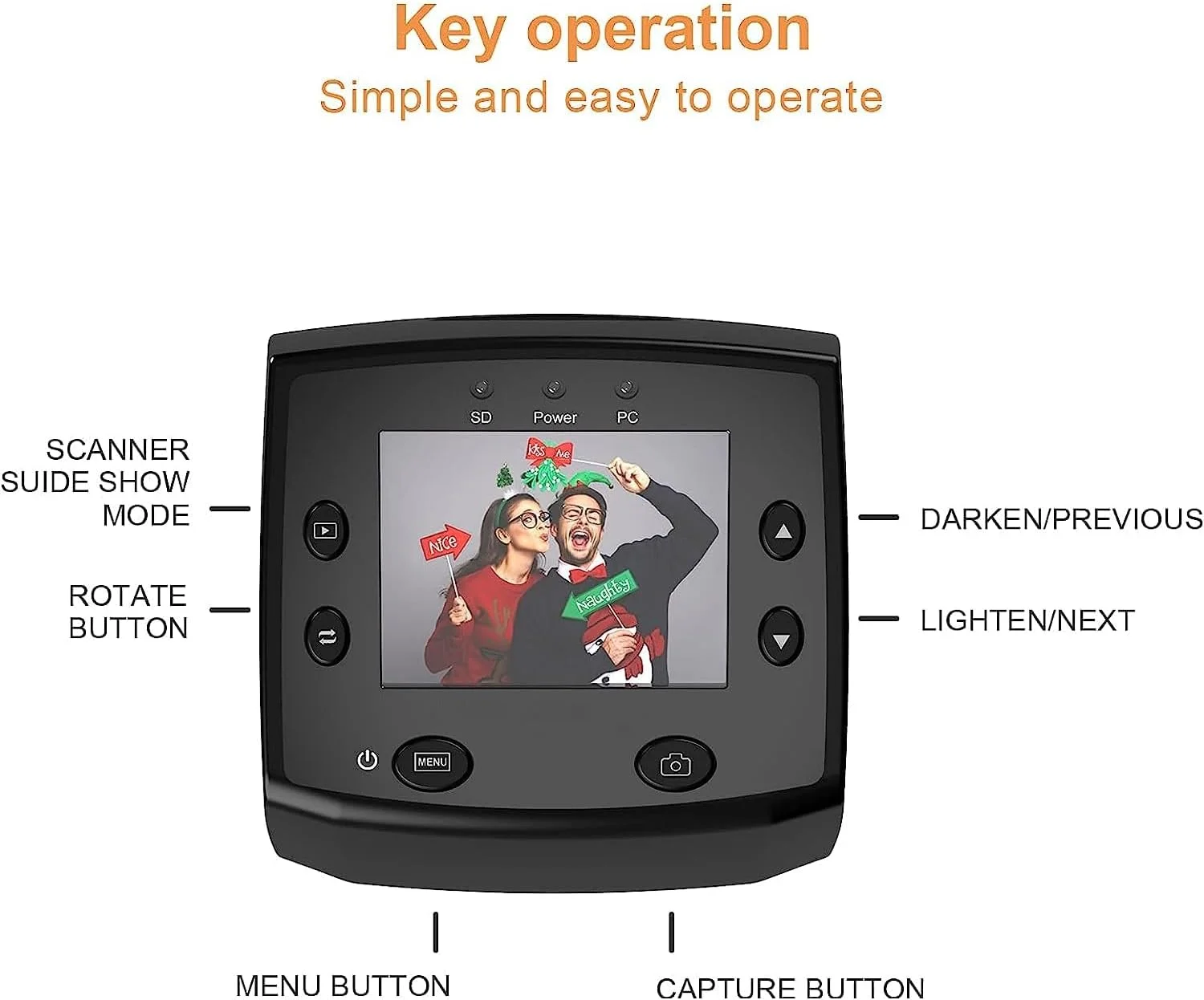 Key operation

Simple and easy to operate

SD Power PC

SCANNER SUIDE SHOW MODE

ROTATE BUTTON

DARKEN/PREVIOUS

LIGHTEN/NEXT

Kiss Me

Nice

Naughty

MENU

MENU BUTTON

CAPTURE BUTTON