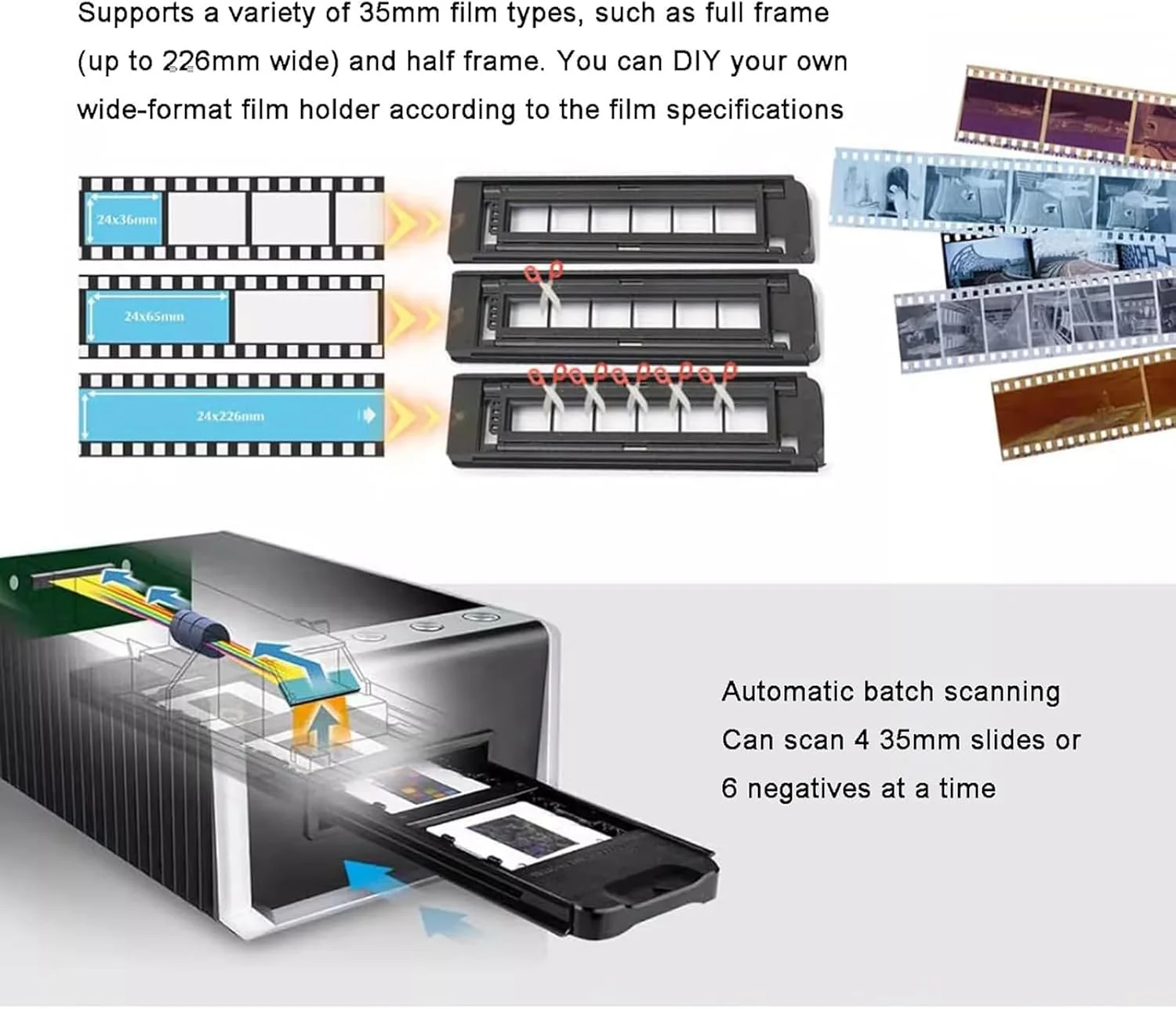 Supports a variety of 35mm film types, such as full frame (up to 226mm wide) and half frame. You can DIY your own wide-format film holder according to the film specifications

24x36mm

24x65mm

24x226mm

Automatic batch scanning
Can scan 4 35mm slides or 6 negatives at a time