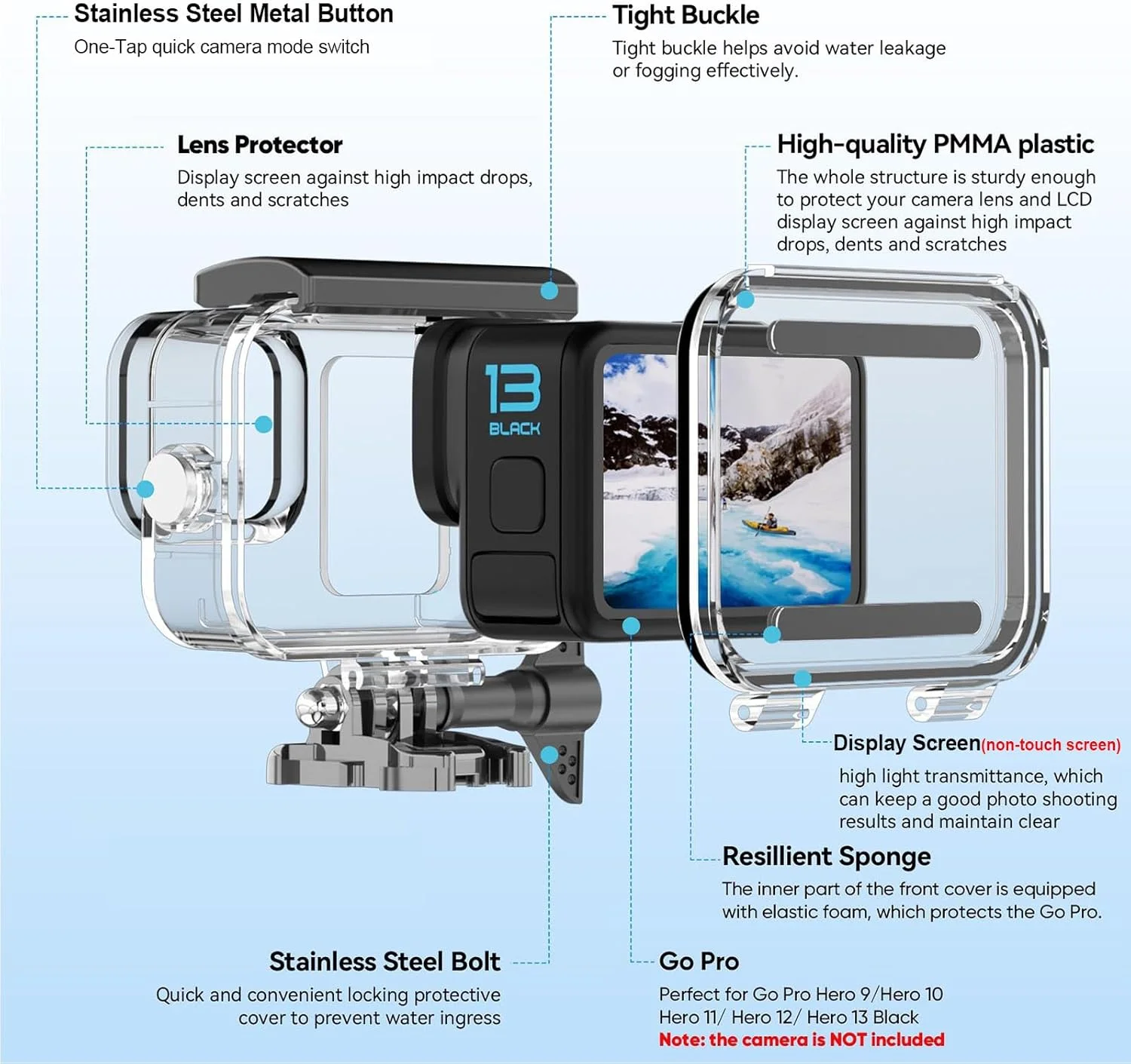 Stainless Steel Metal Button
One-Tap quick camera mode switch

Tight Buckle
Tight buckle helps avoid water leakage or fogging effectively.

Lens Protector
Display screen against high impact drops, dents and scratches

High-quality PMMA plastic
The whole structure is sturdy enough to protect your camera lens and LCD display screen against high impact drops, dents and scratches

13
BLACK

Display Screen(non-touch screen)
high light transmittance, which can keep a good photo shooting results and maintain clear

Resillient Sponge
The inner part of the front cover is equipped with elastic foam, which protects the Go Pro.

Stainless Steel Bolt
Quick and convenient locking protective cover to prevent water ingress

Go Pro
Perfect for Go Pro Hero 9/Hero 10 Hero 11/ Hero 12/ Hero 13 Black
Note: the camera is NOT included