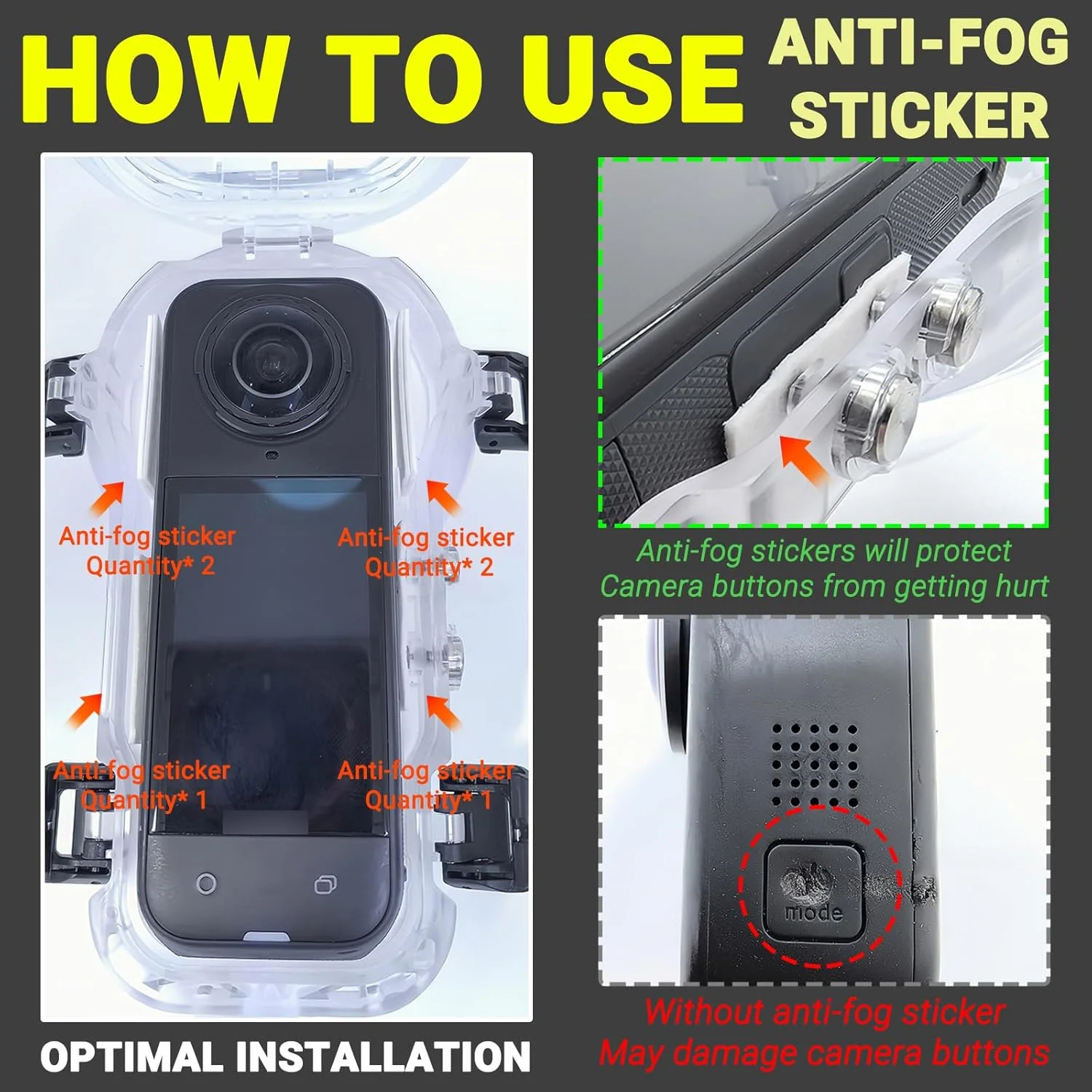 HOW TO USE ANTI-FOG STICKER

Anti-fog sticker
Quantity* 2

Anti-fog sticker
Quantity* 2

Anti-fog sticker
Quantity* 1

Anti-fog sticker
Quantity* 1

OPTIMAL INSTALLATION

Anti-fog stickers will protect
Camera buttons from getting hurt

mode

Without anti-fog sticker
May damage camera buttons