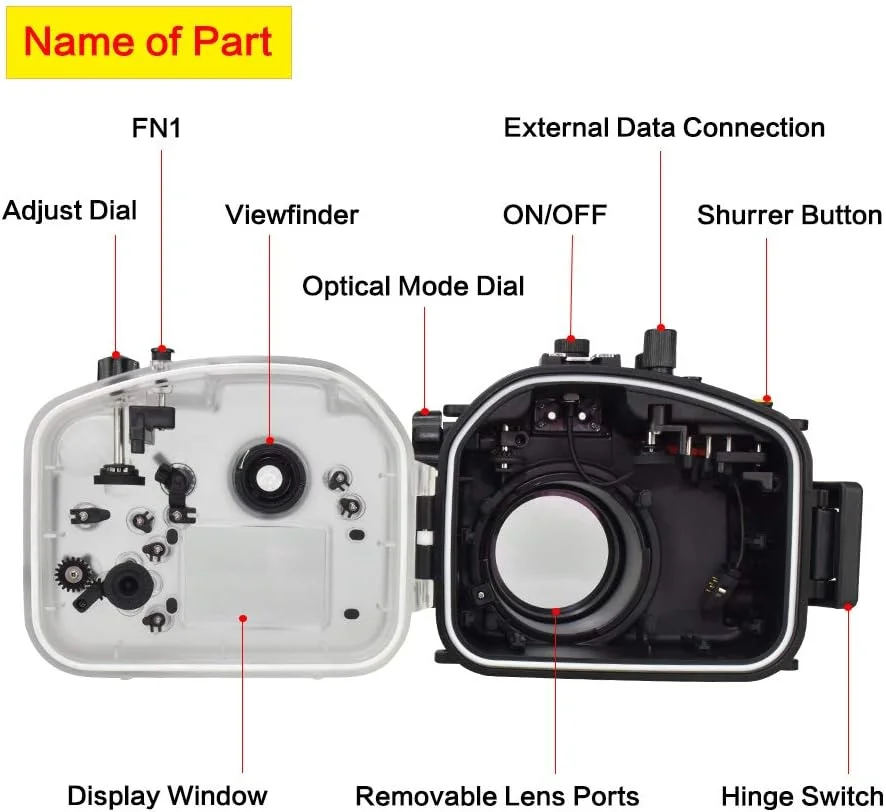 Name of Part

FN1

External Data Connection

Adjust Dial

Viewfinder

ON/OFF

Shurrer Button

Optical Mode Dial

Display Window

Removable Lens Ports

Hinge Switch