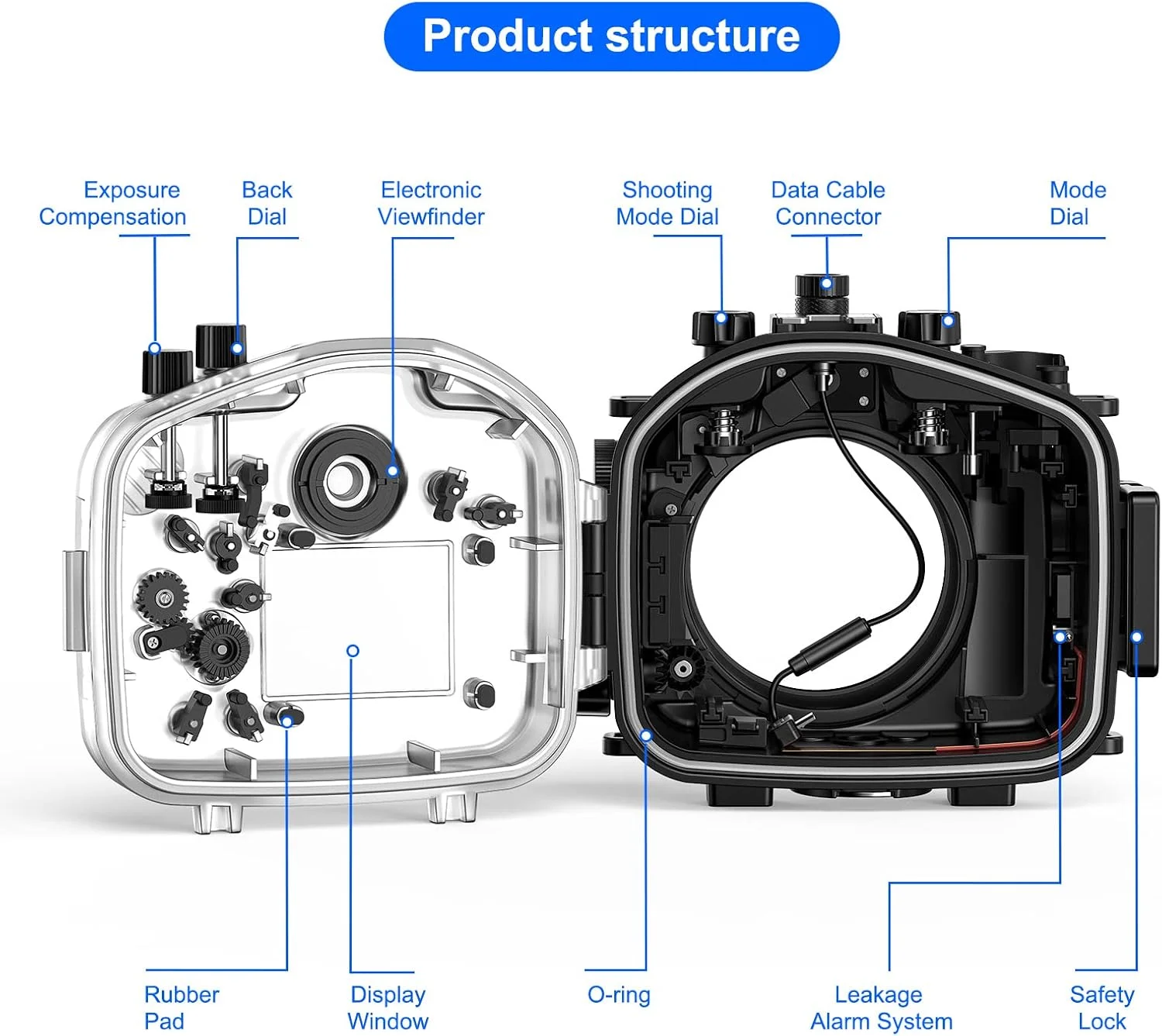 Product structure

Exposure Compensation

Back Dial

Electronic Viewfinder

Shooting Mode Dial

Data Cable Connector

Mode Dial

Rubber Pad

Display Window

O-ring

Leakage Alarm System

Safety Lock