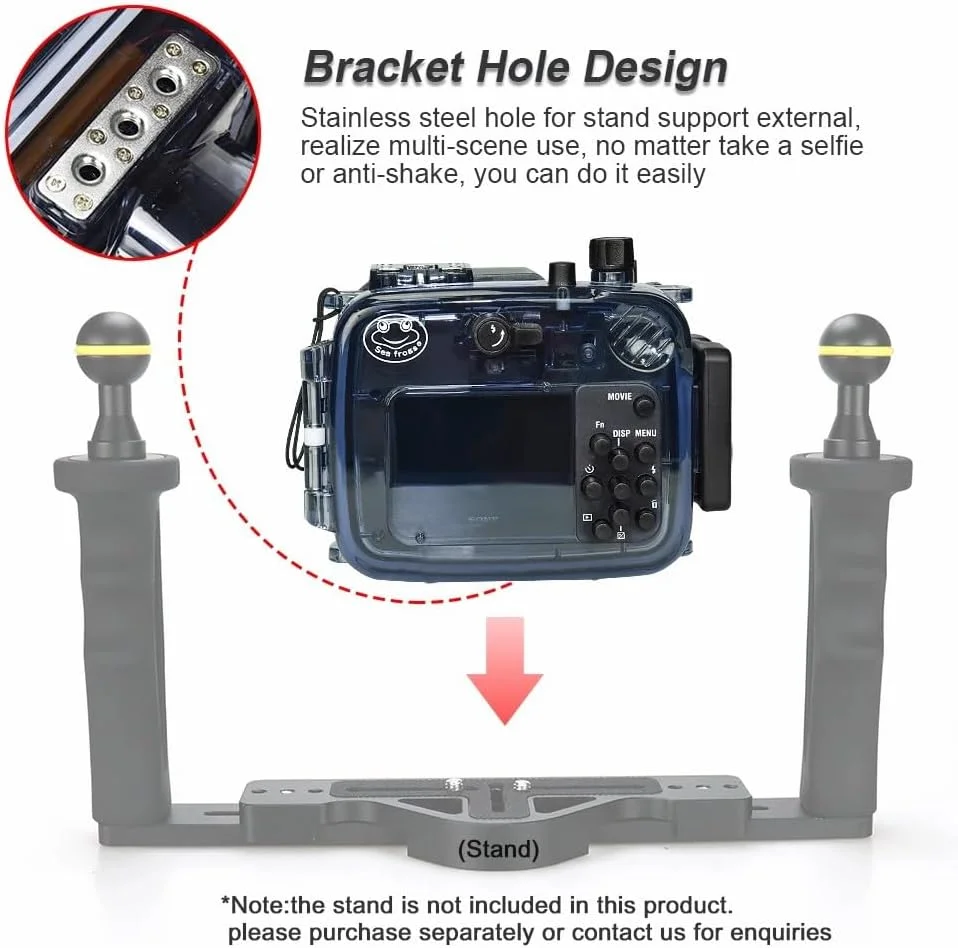 Bracket Hole Design

Stainless steel hole for stand support external, realize multi-scene use, no matter take a selfie or anti-shake, you can do it easily

Sea frogs

MOVIE

Fn

DISP

MENU

SONY

(Stand)

*Note:the stand is not included in this product. please purchase separately or contact us for enquiries