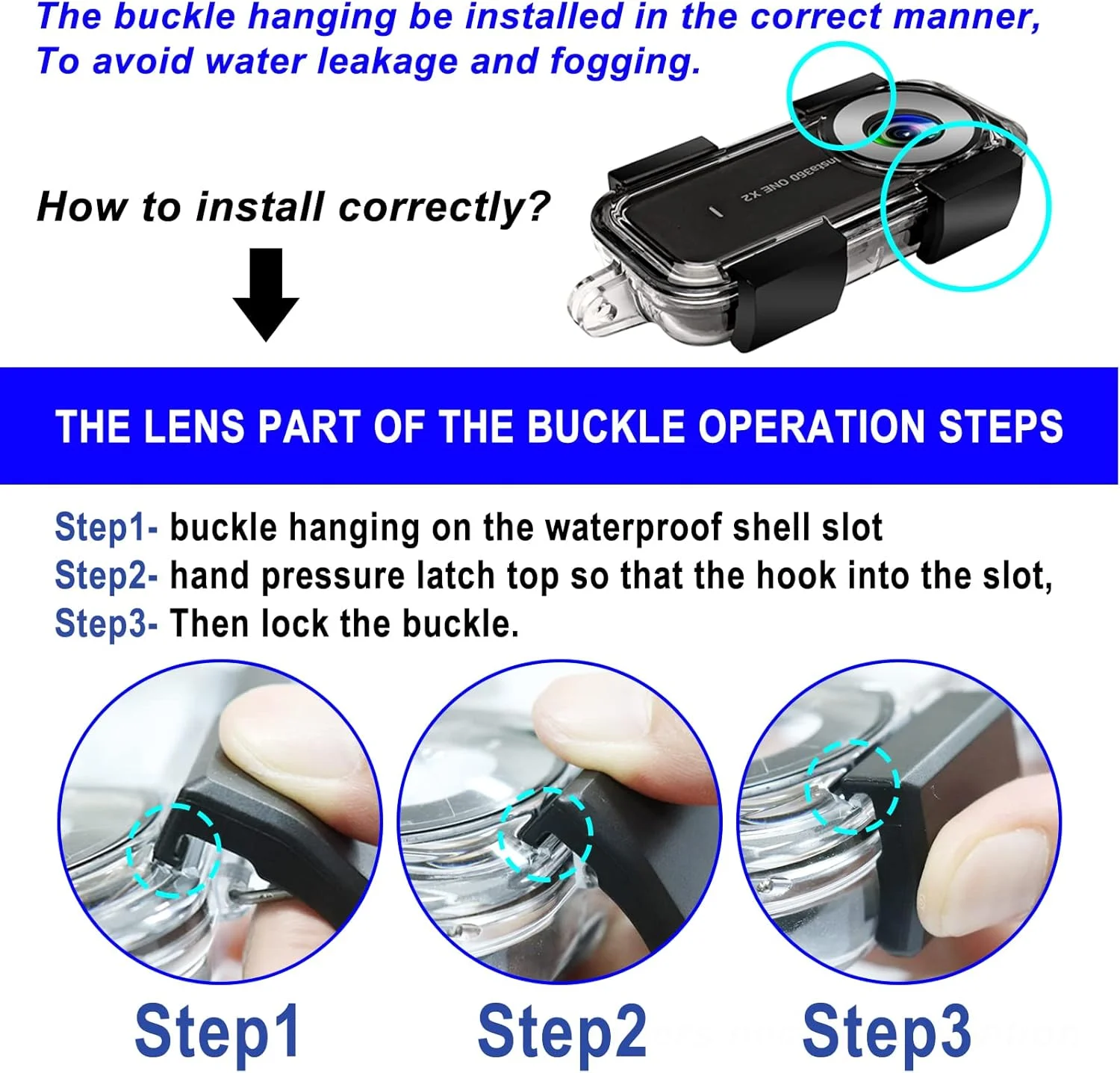 The buckle hanging be installed in the correct manner, To avoid water leakage and fogging.

How to install correctly?

Insta360 ONE X2

THE LENS PART OF THE BUCKLE OPERATION STEPS

Step1- buckle hanging on the waterproof shell slot
Step2- hand pressure latch top so that the hook into the slot,
Step3- Then lock the buckle.

Step1 Step2 Step3